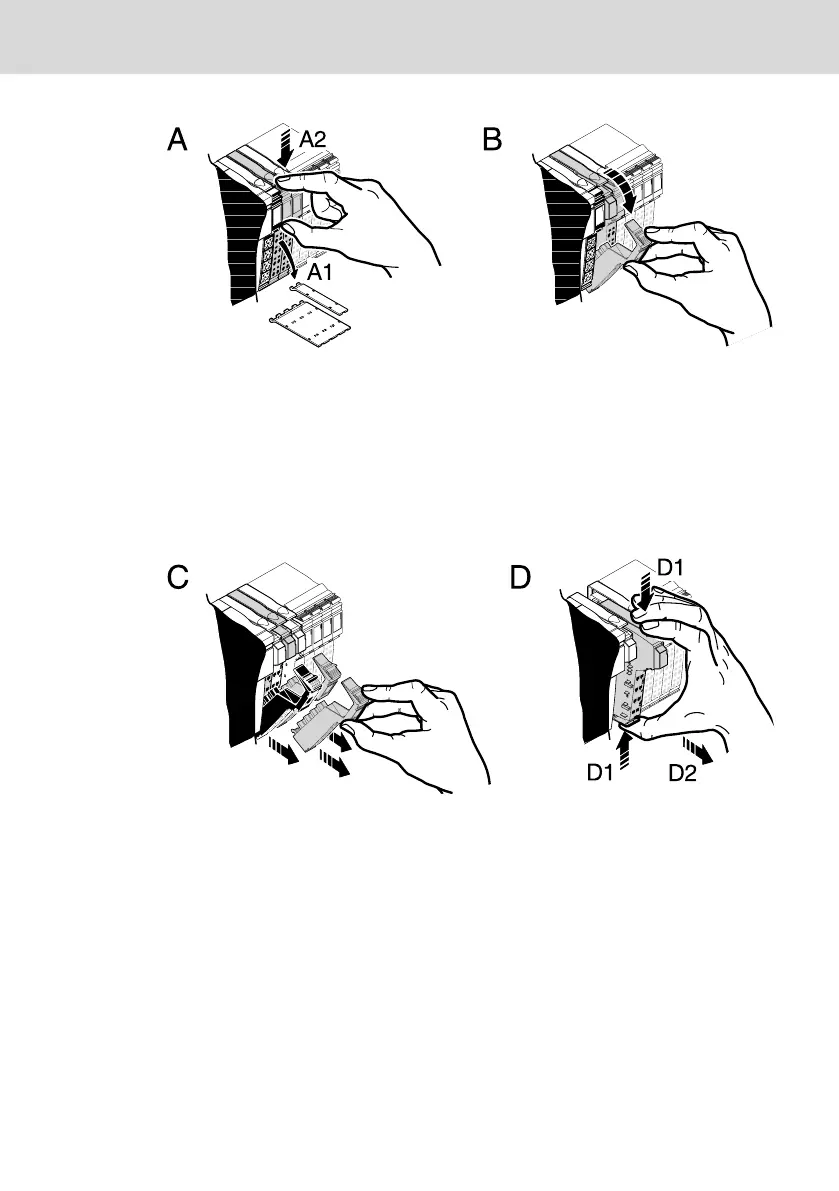 A
A2
A1
B
C
D
D1
D1
D2