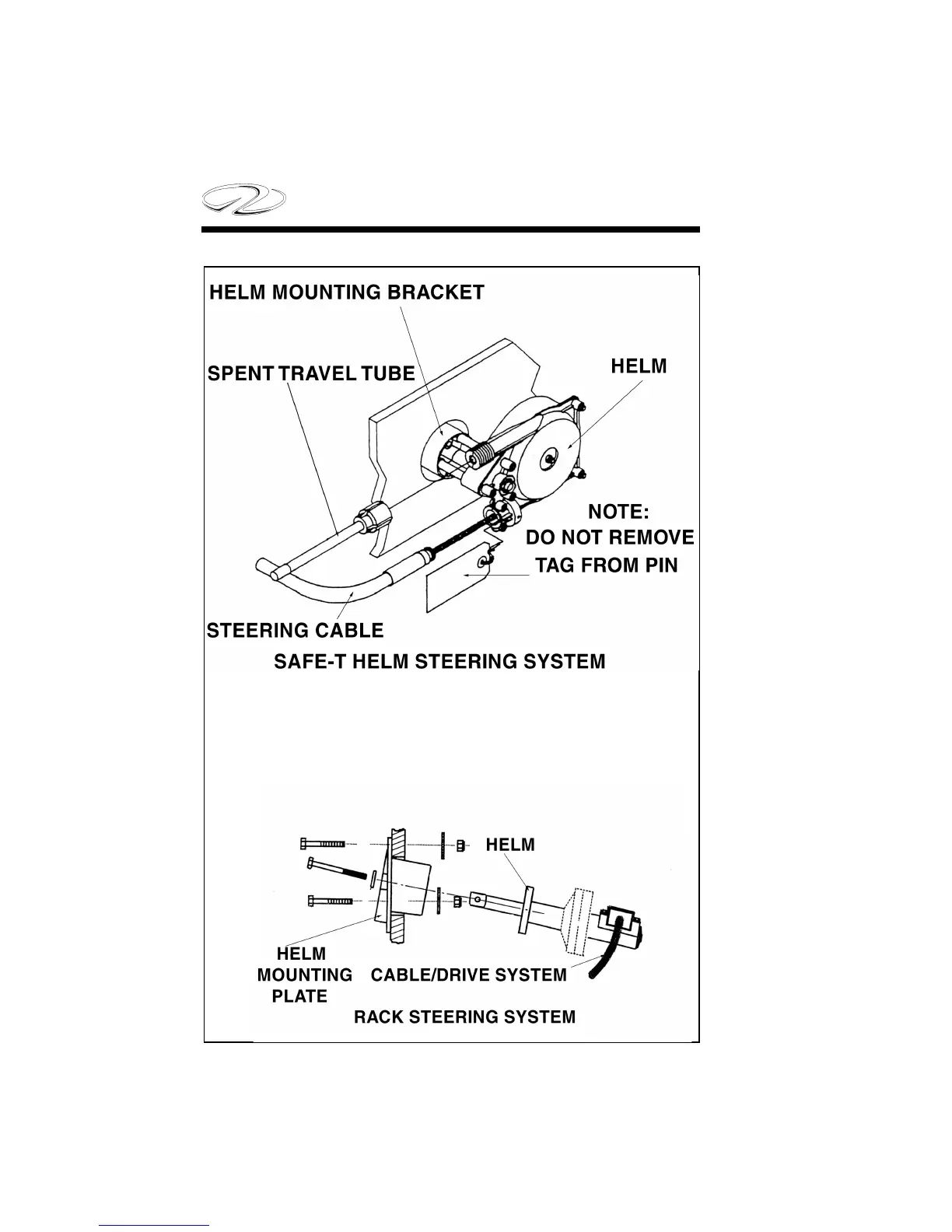 HELM MOUNTING BRACKET

SPENT TRAVEL TUBE

HELM

NOTE:
DO NOT REMOVE
TAG FROM PIN

STEERING CABLE

SAFE-T HELM STEERING SYSTEM

HELM

HELM
MOUNTING
PLATE

CABLE/DRIVE SYSTEM

RACK STEERING SYSTEM