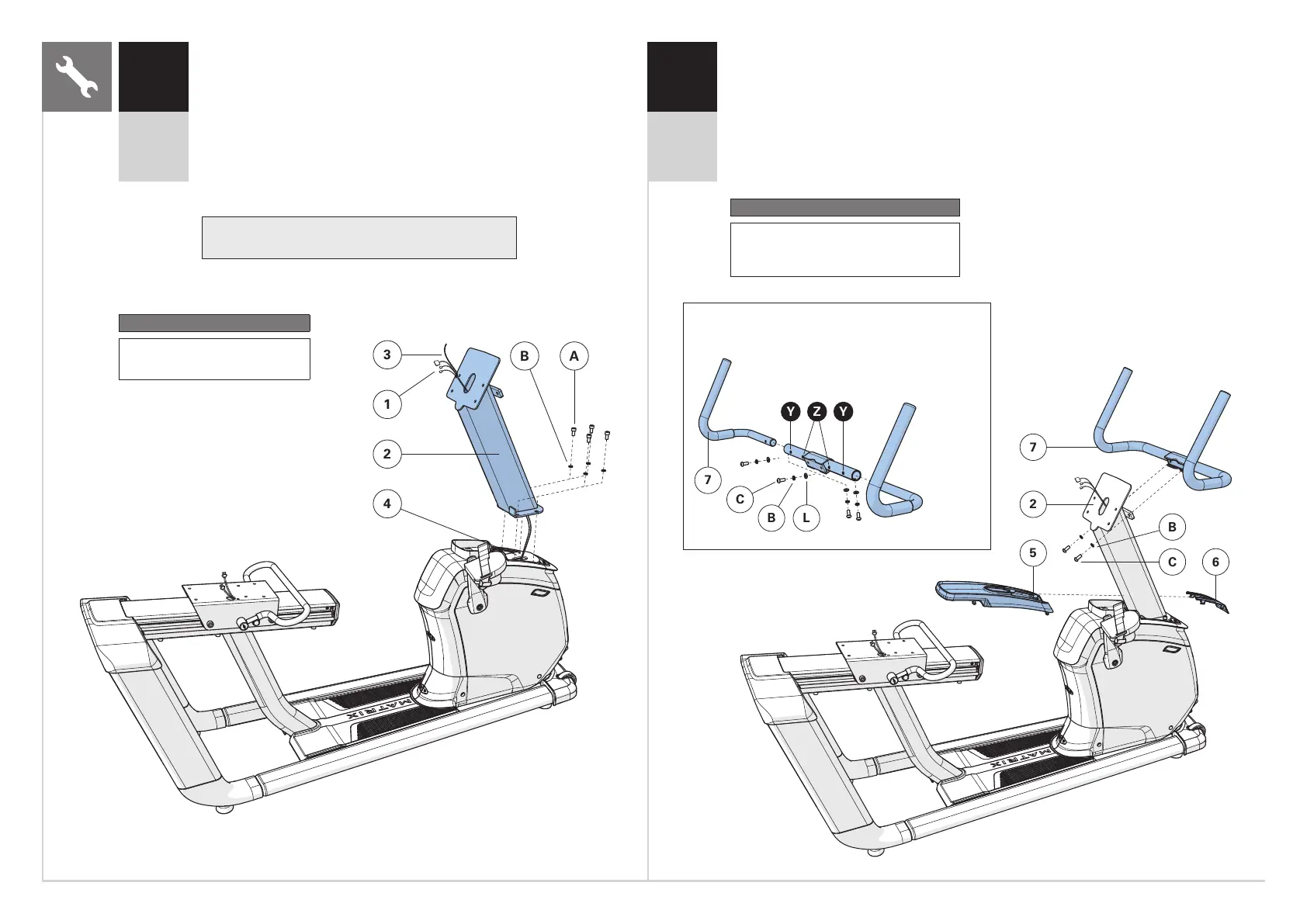 3
B
A
1
2
4

MATRIX

Y
Z
Y
7
C
B
L

7
2
B
5
C
6

MATRIX