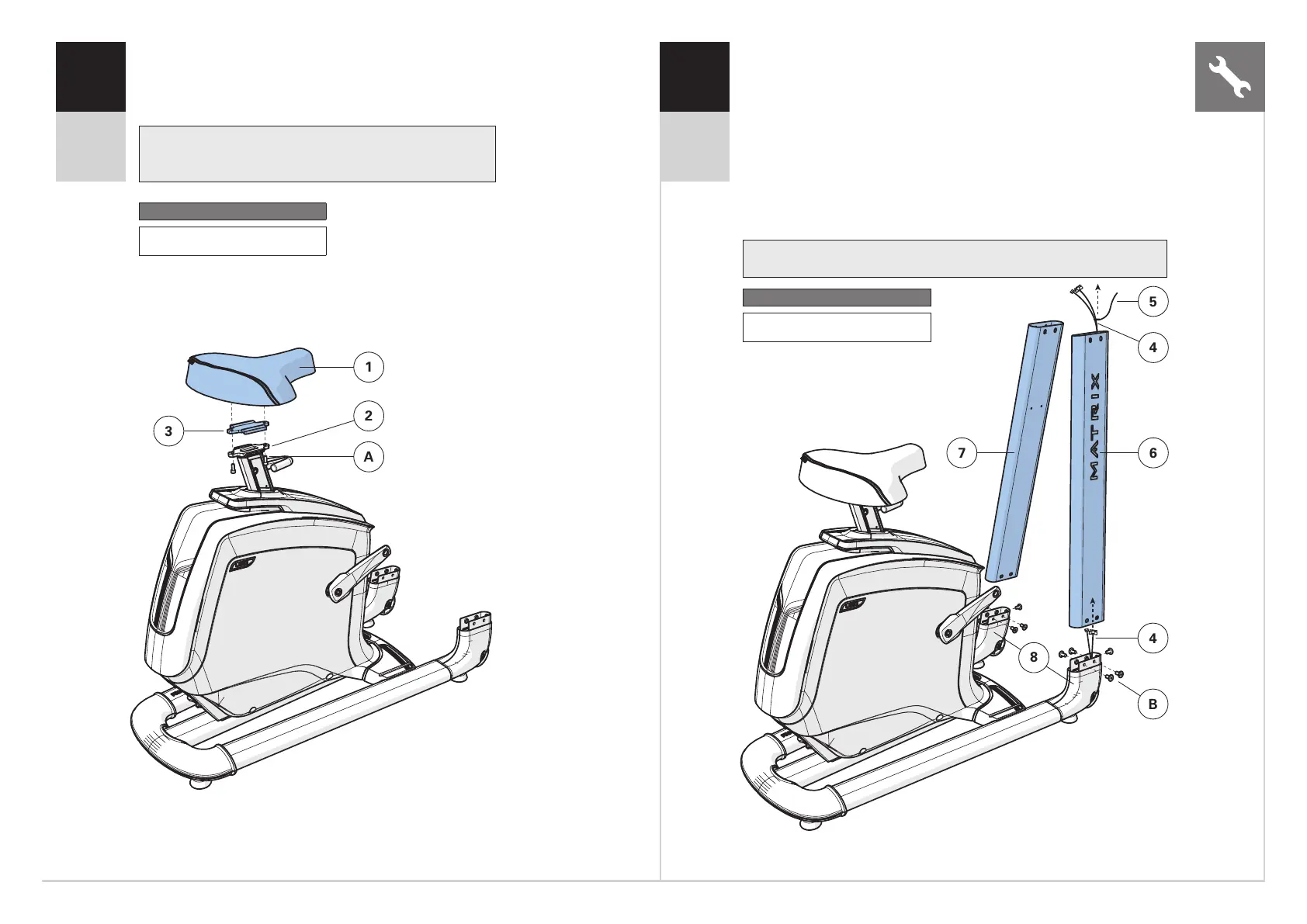 1

2

3

A

5

4

7

6

MATRIX

4

8

B