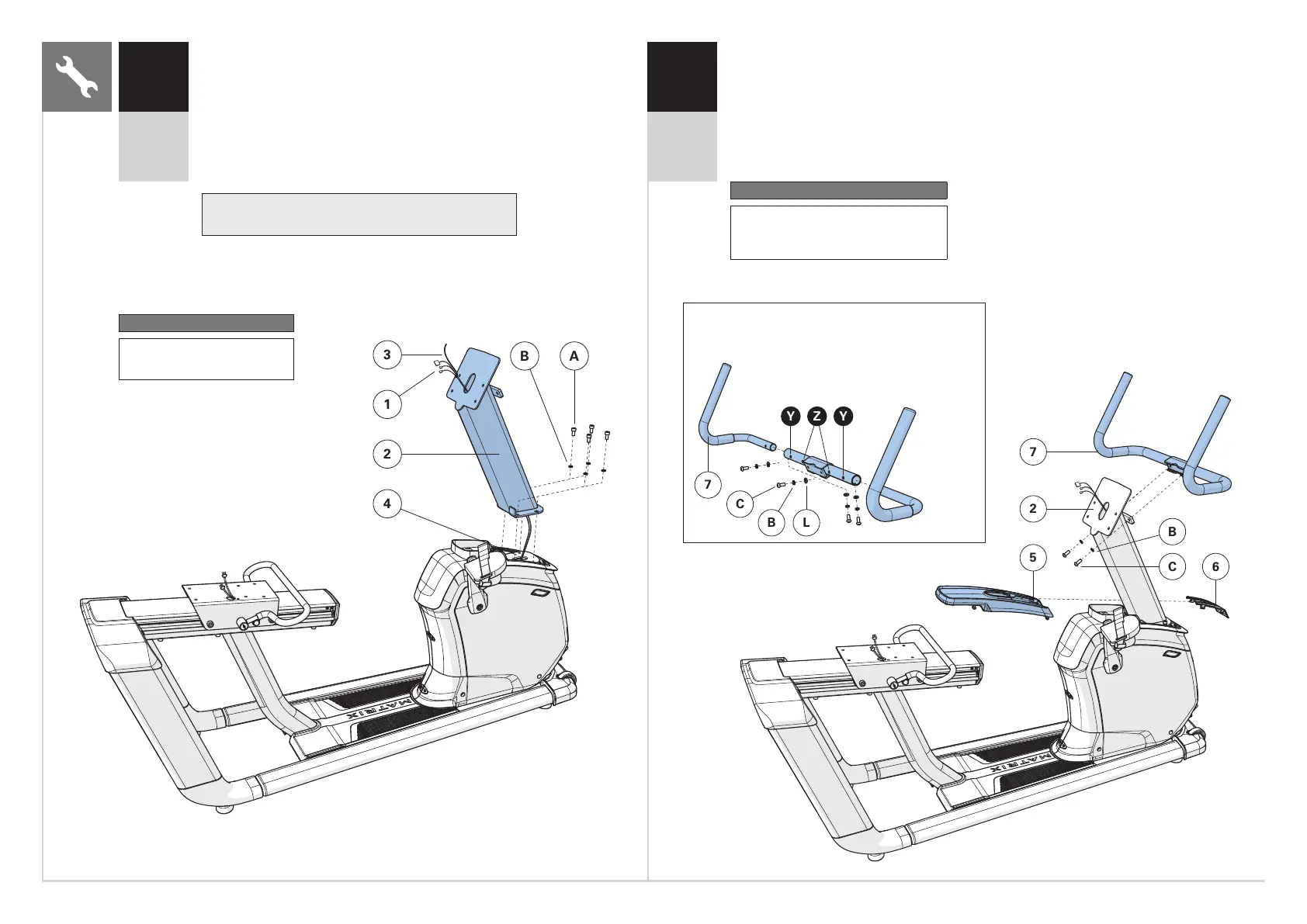 3
B
A
1
2
4
MATRIX

Y
Z
Y
7
C
B
L
7
2
B
5
C
6
MATRIX