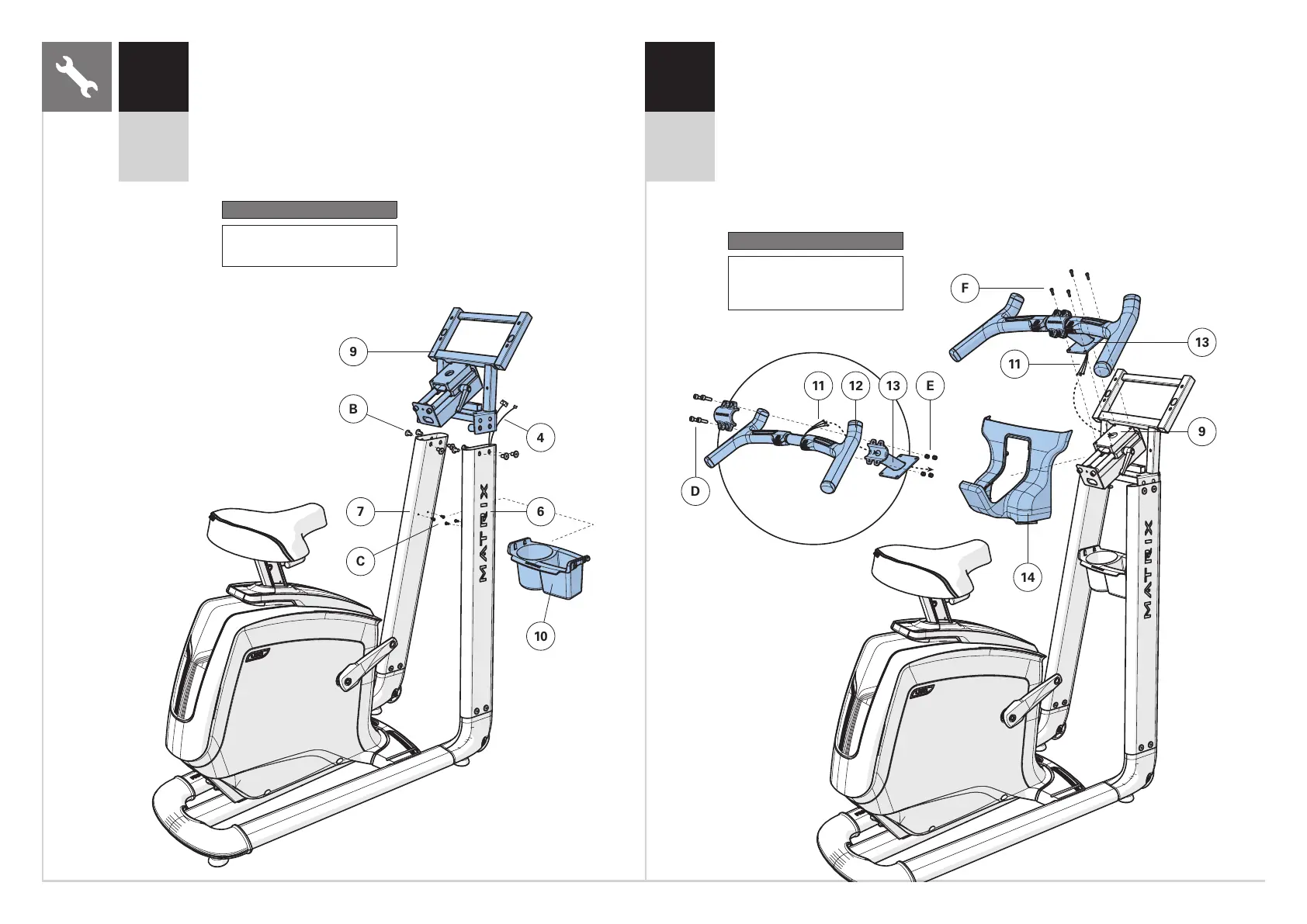 9

B

4

7

6

C

MATRIX

10

F

13

11

11

12

13

E

9

D

14

MATRIX