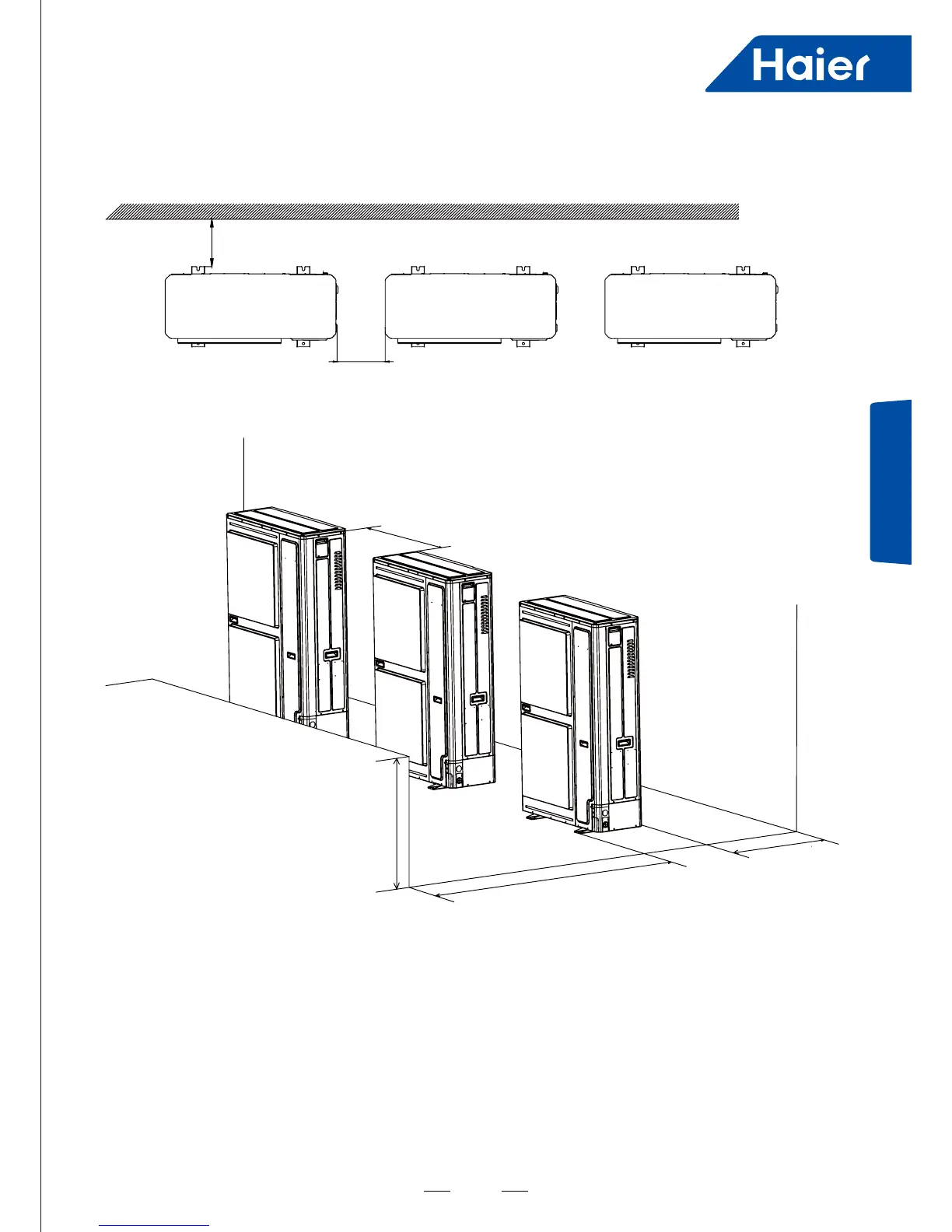 Haier