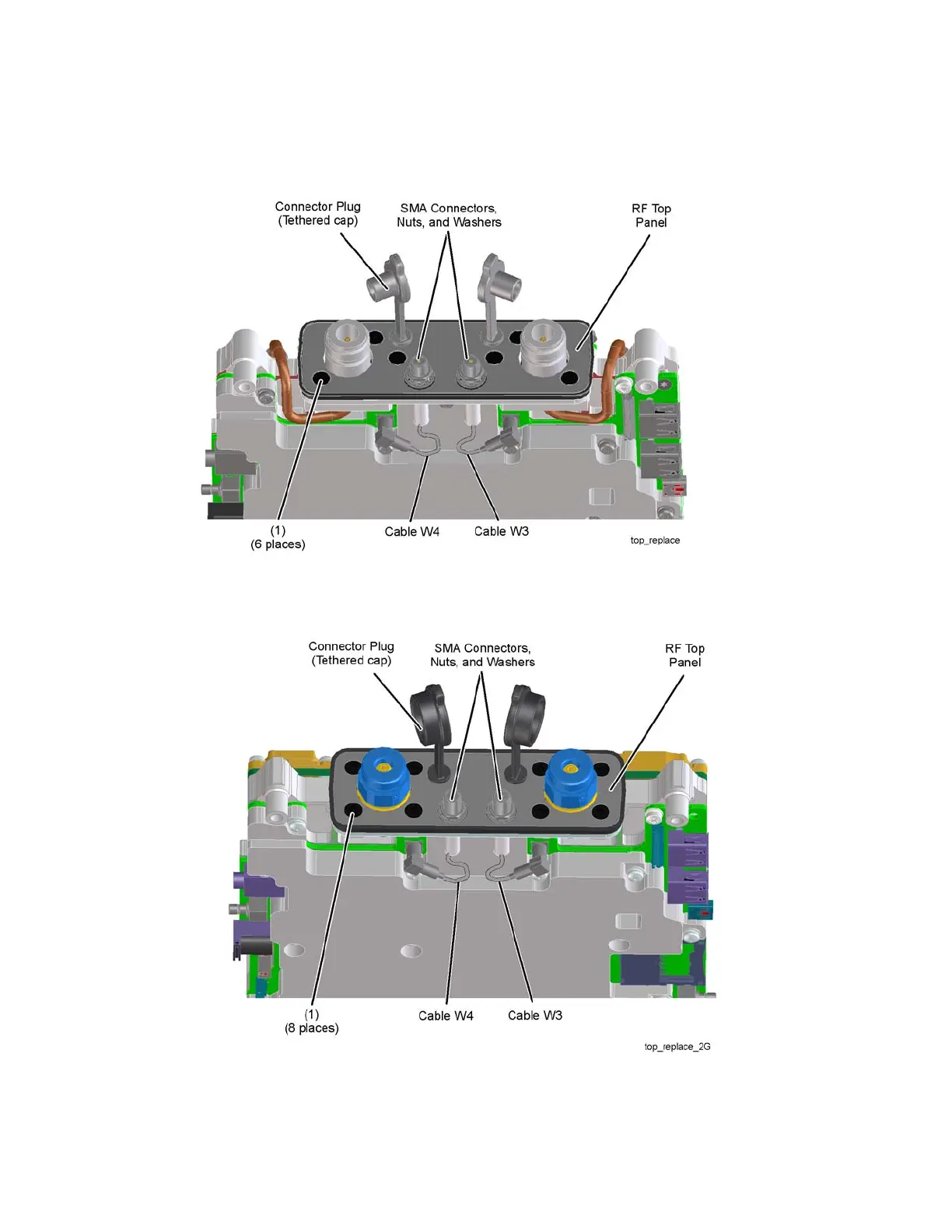 Connector Plug
(Tethered cap)

SMA Connectors,
Nuts, and Washers

RF Top
Panel

(1)
(6 places)

Cable W4

Cable W3

top_replace

Connector Plug
(Tethered cap)

SMA Connectors,
Nuts, and Washers

RF Top
Panel

(1)
(8 places)

Cable W4

Cable W3

top_replace_2G