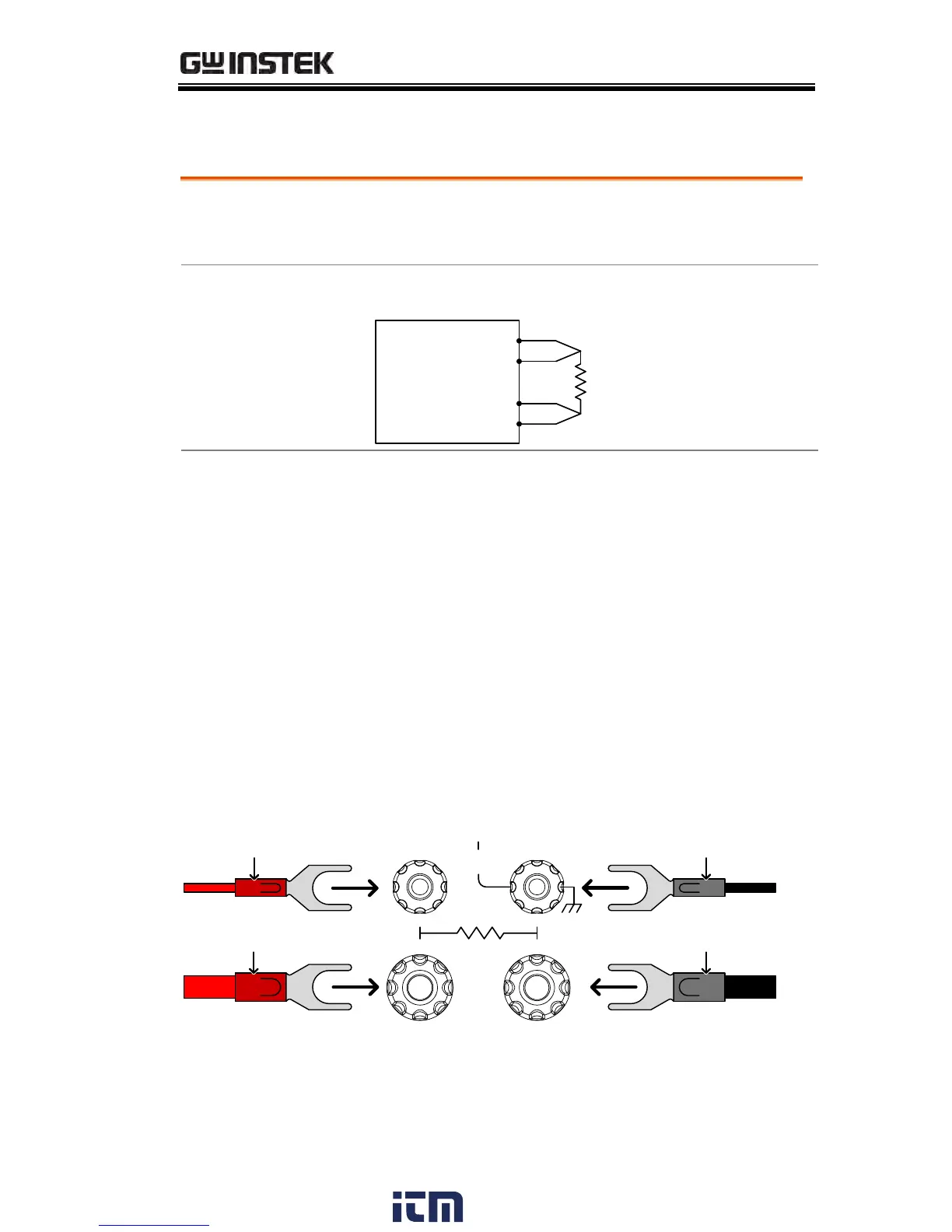 GW INSTEK

itm