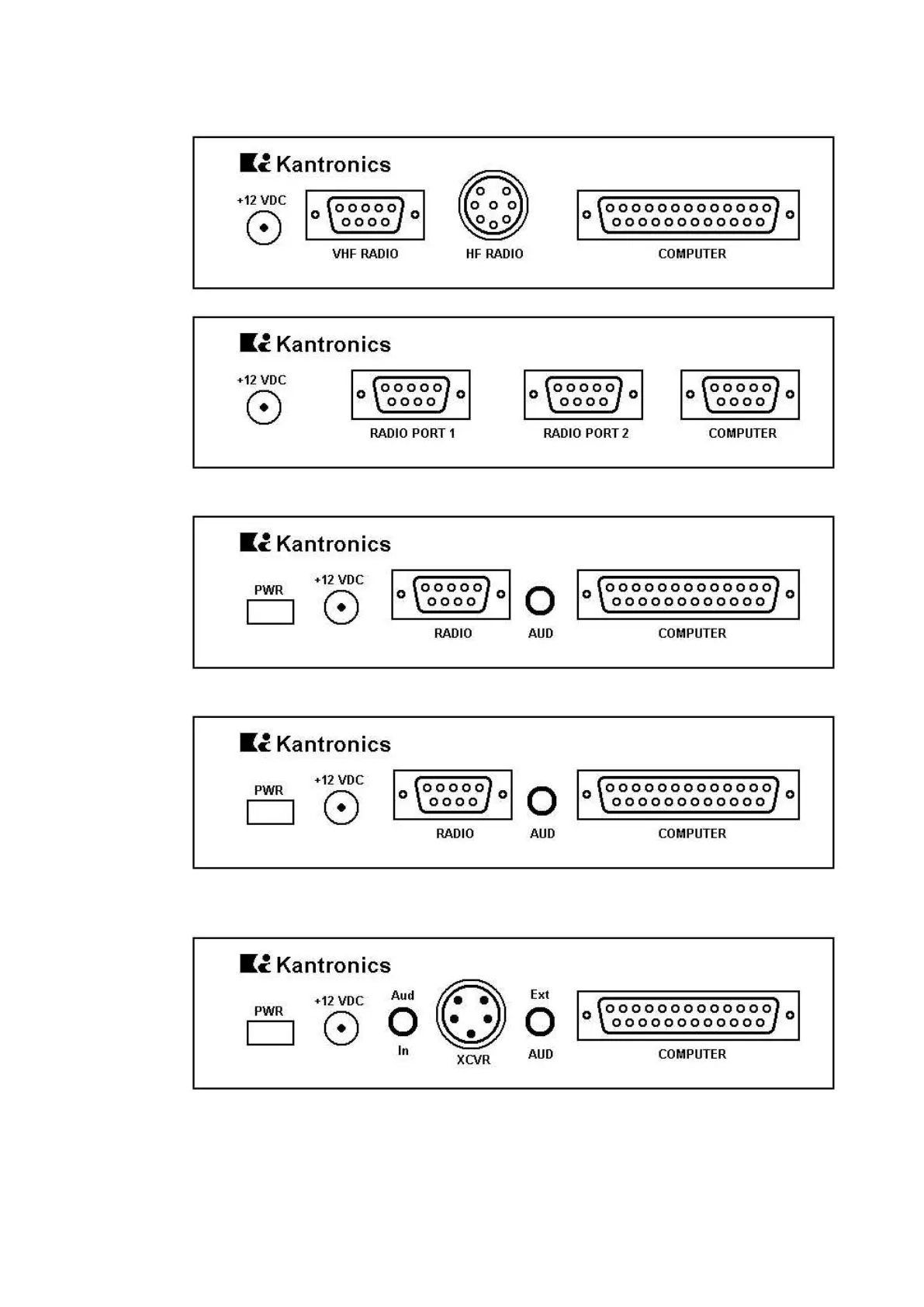 Kantronics
+12 VDC
VHF RADIO
HF RADIO
COMPUTER

Kantronics
+12 VDC
RADIO PORT 1
RADIO PORT 2
COMPUTER

Kantronics
PWR
+12 VDC
RADIO
AUD
COMPUTER

Kantronics
PWR
+12 VDC
RADIO
AUD
COMPUTER

Kantronics
PWR
+12 VDC
Aud
In
XCVR
Ext
AUD
COMPUTER