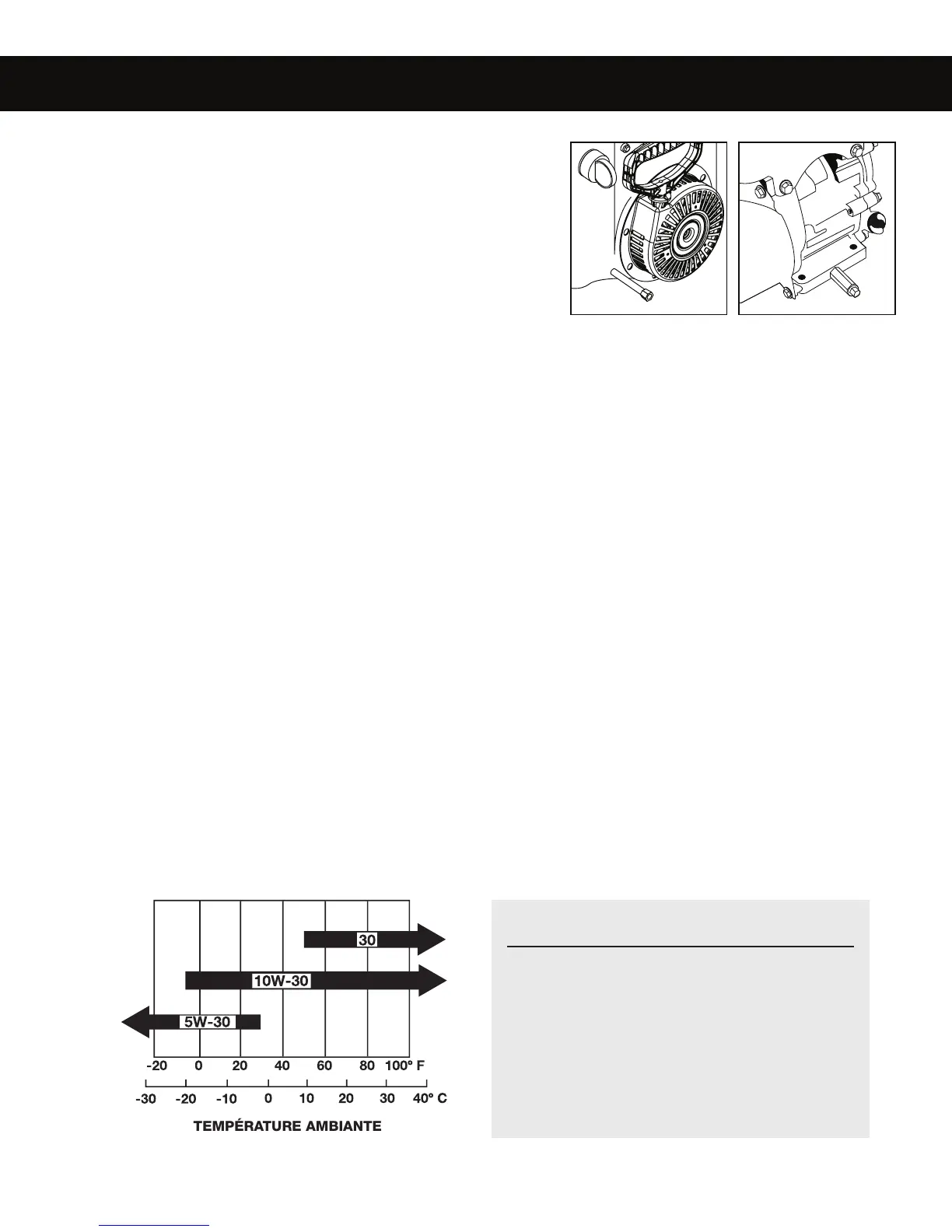 30

10W-30

5W-30

-20 0 20 40 60 80 100° F

-30 -20 -10 0 10 20 30 40° C

TEMPÉRATURE AMBIANTE