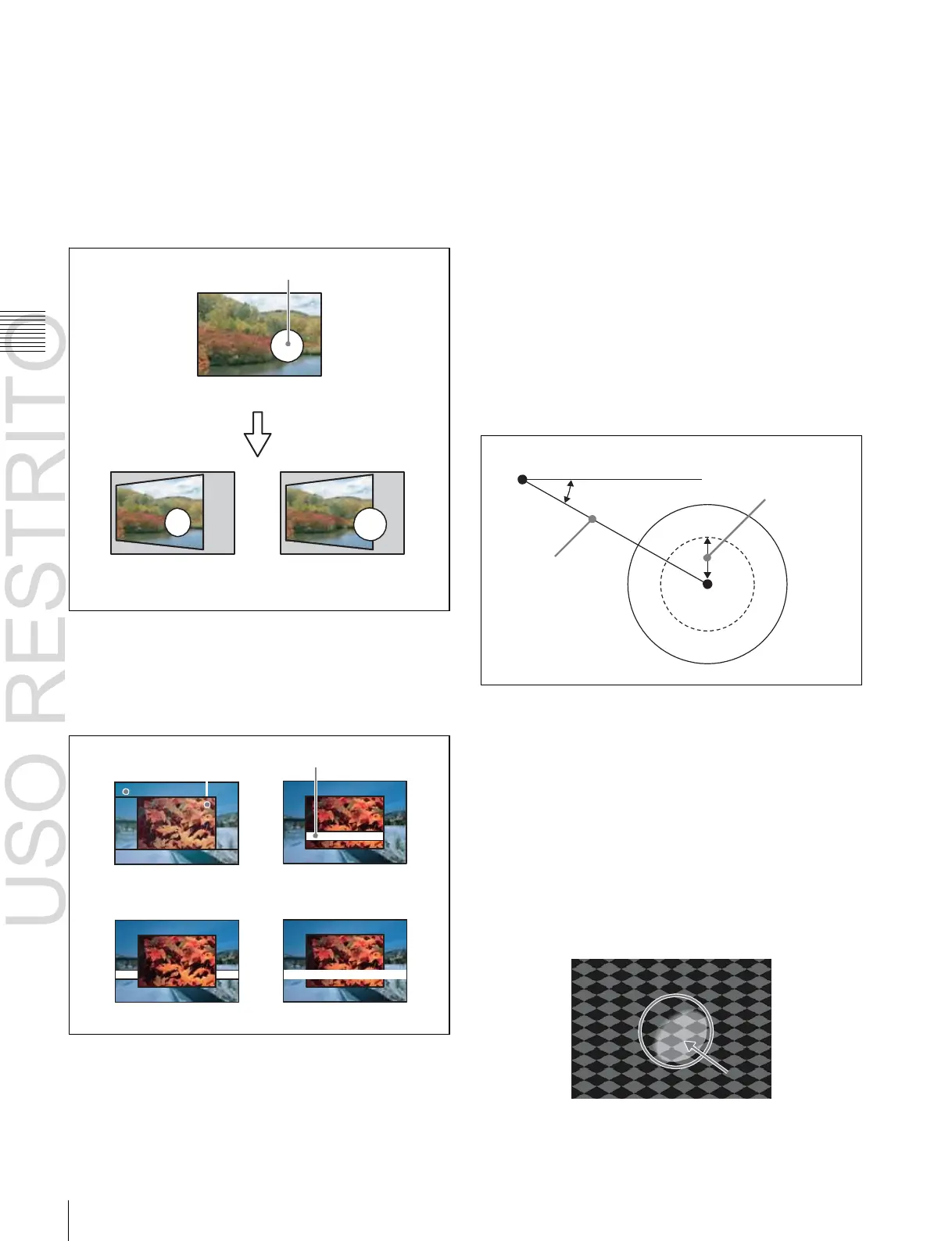 USO RESTRITO