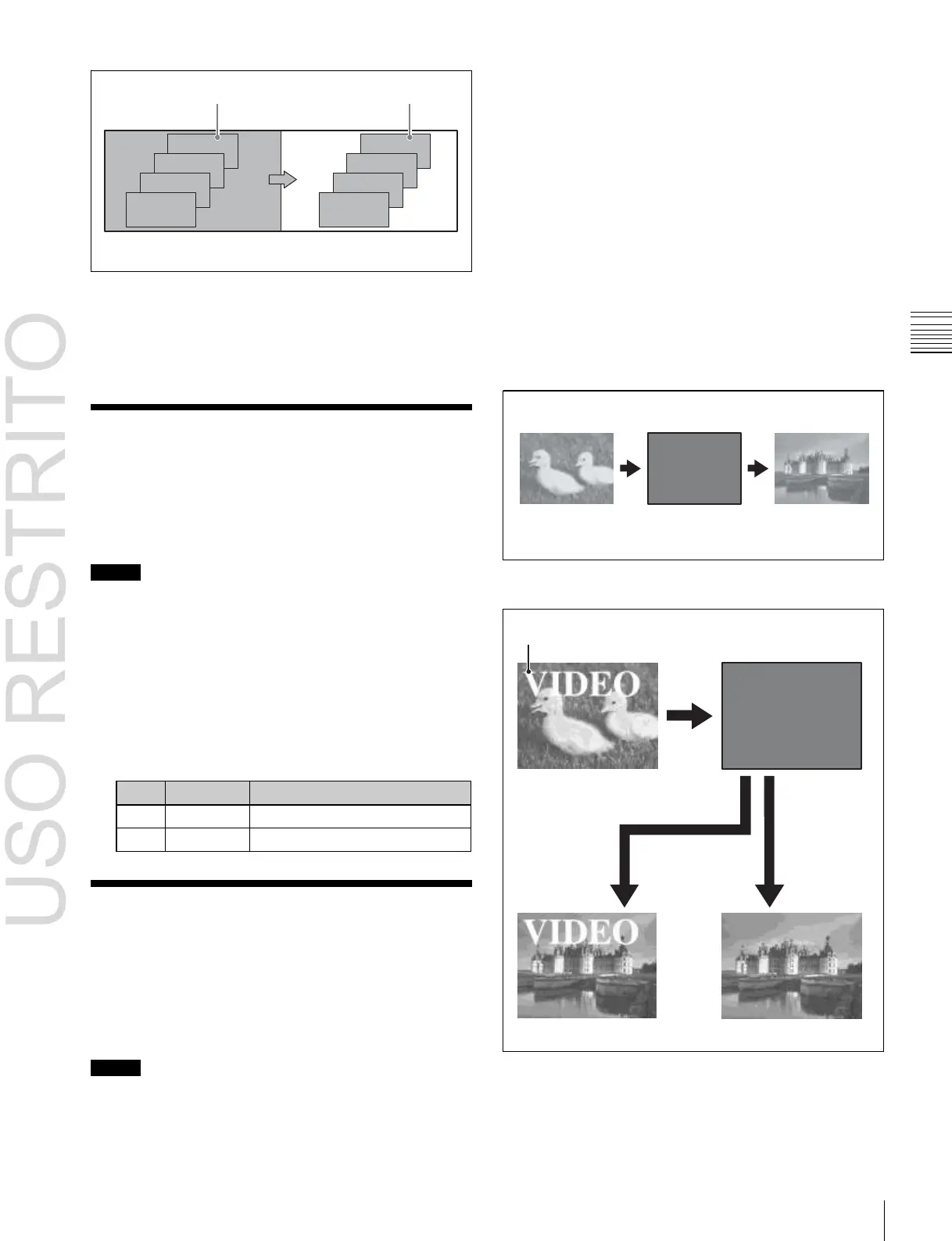 USO RESTRITO

VIDEO

VIDEO