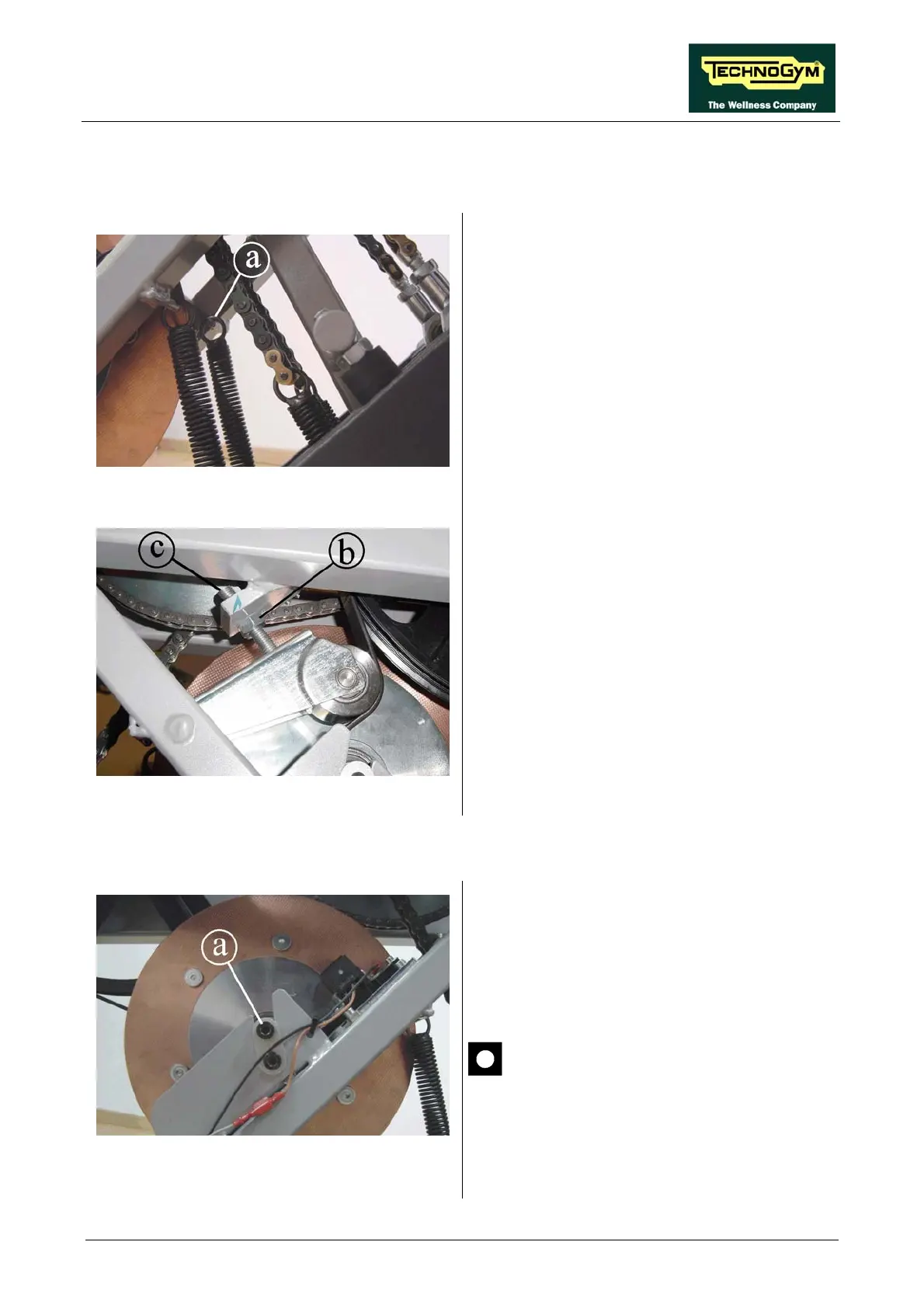 TECHNOGYM
The Wellness Company

a

c

b

a