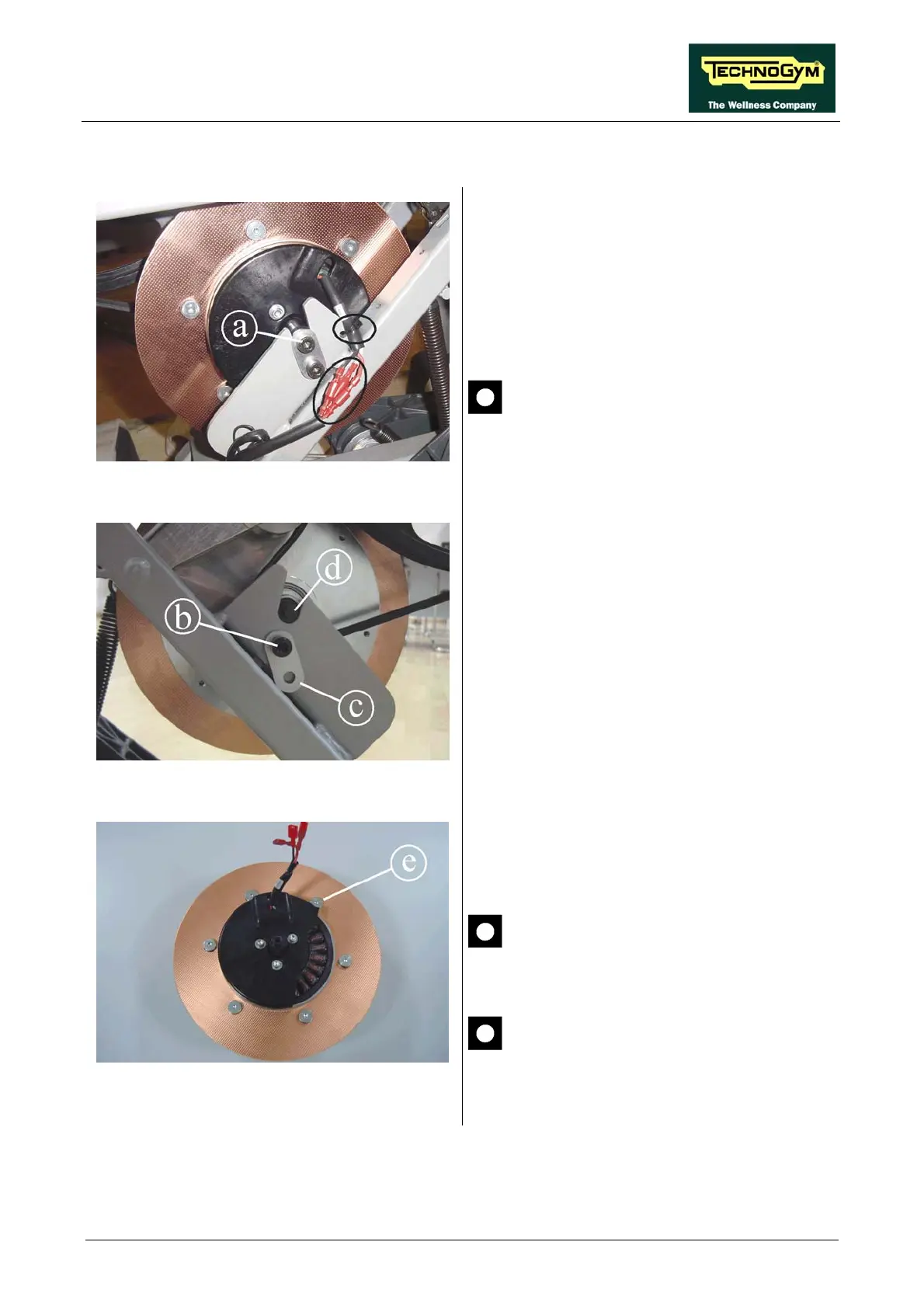 TECHNOGYM
The Wellness Company

a

d

b

c

e