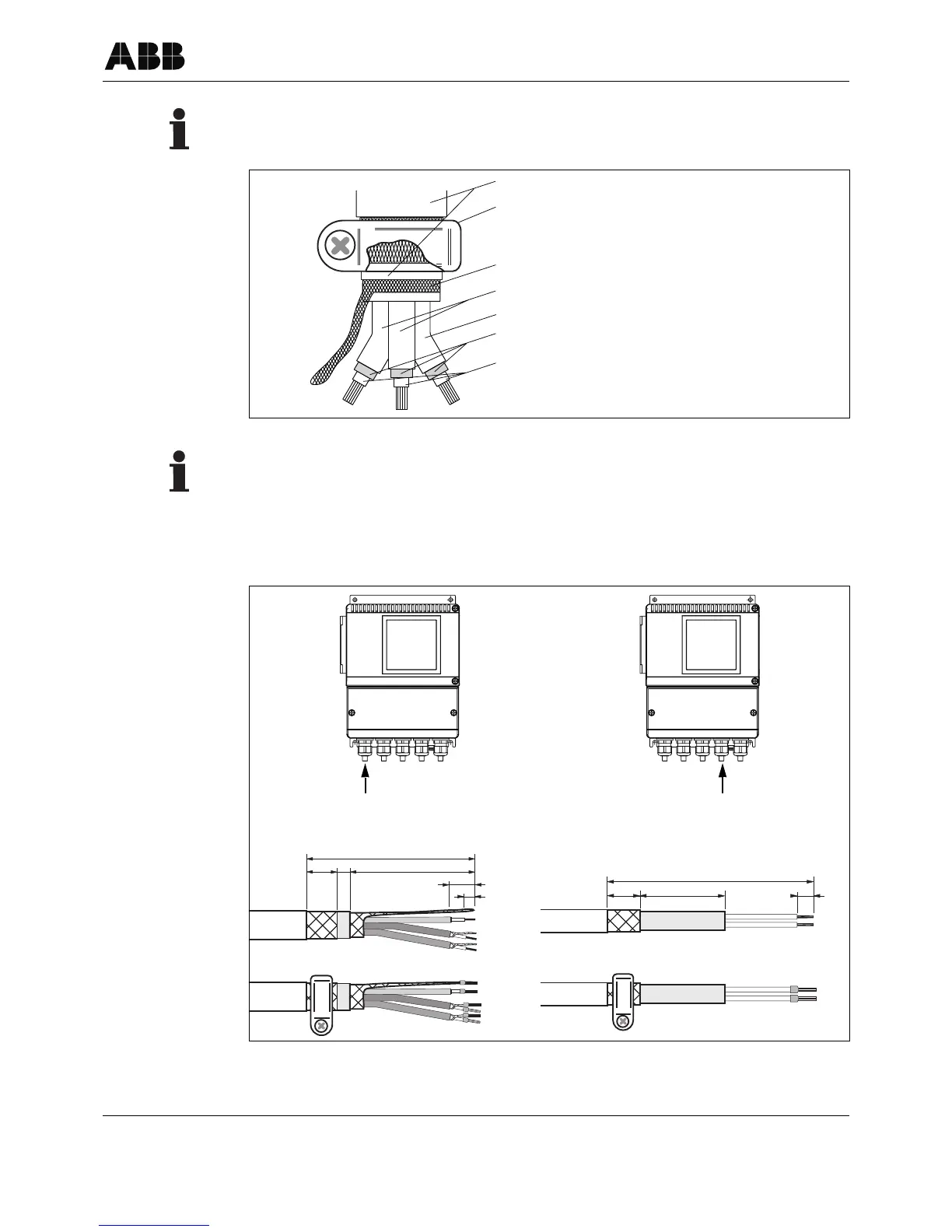 ABB