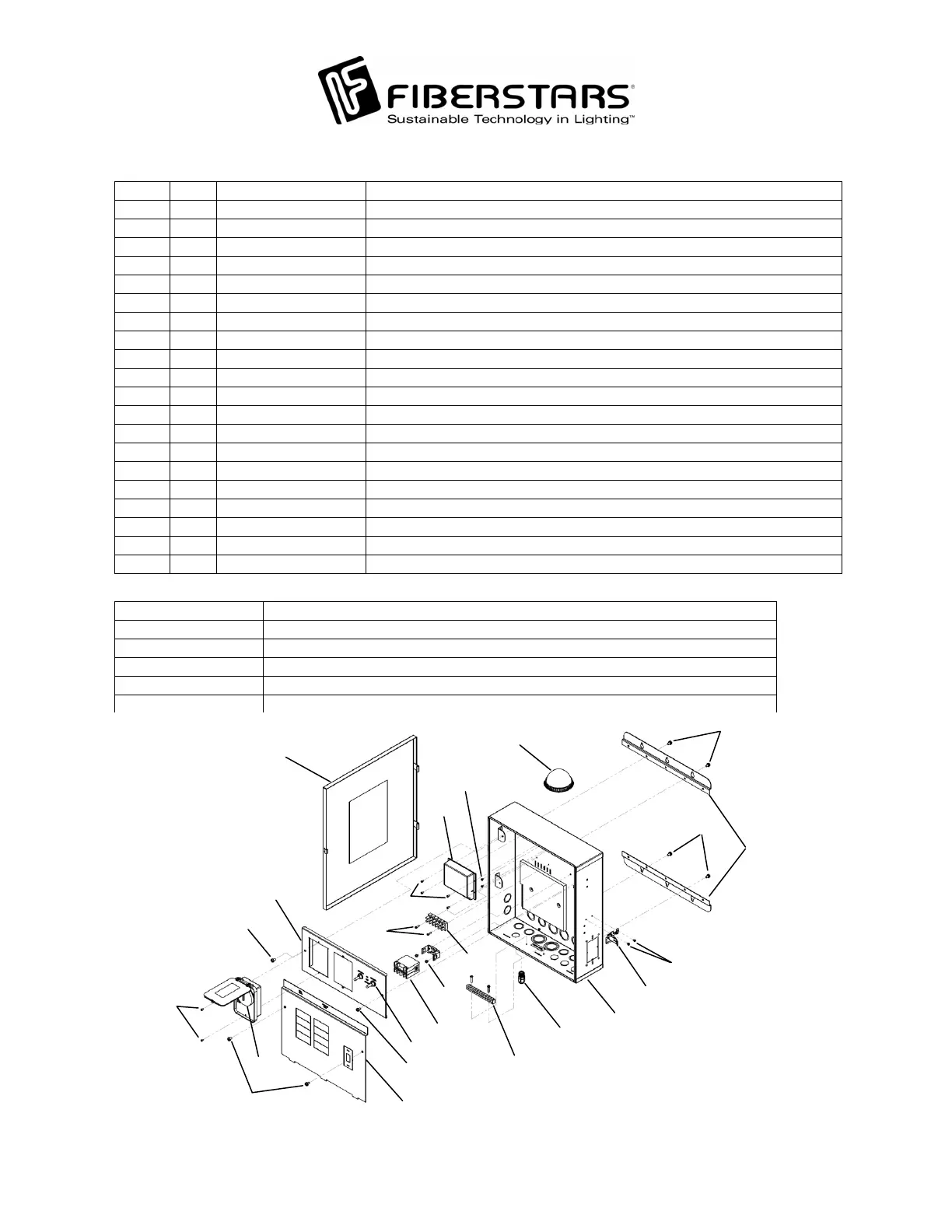 FIBERSTARS®
Sustainable Technology in Lighting™