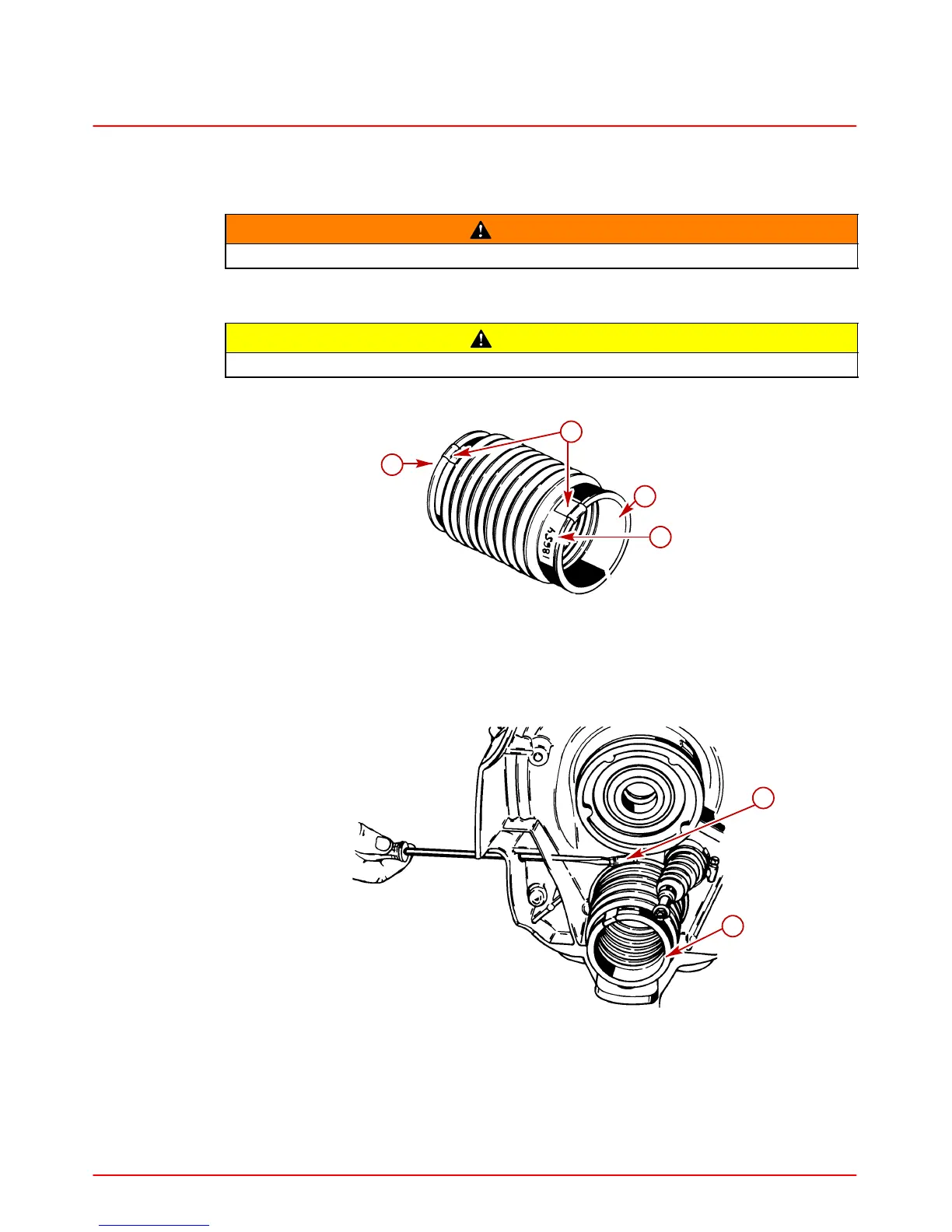 18654