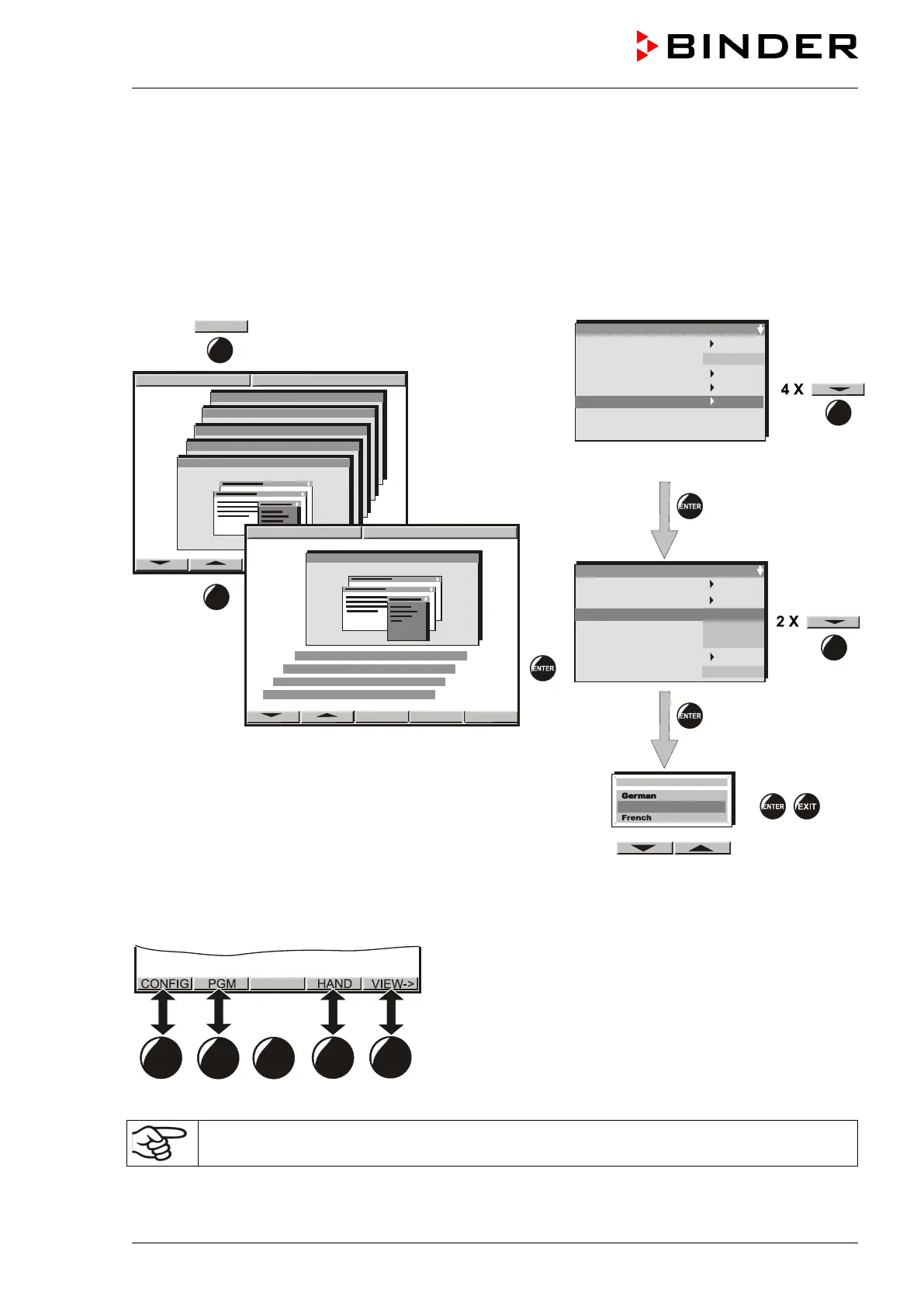 BINDER

4 X

ENTER

2 X

ENTER

ENTER

German

French

ENTER EXIT

CONFIG PGM HAND VIEW->