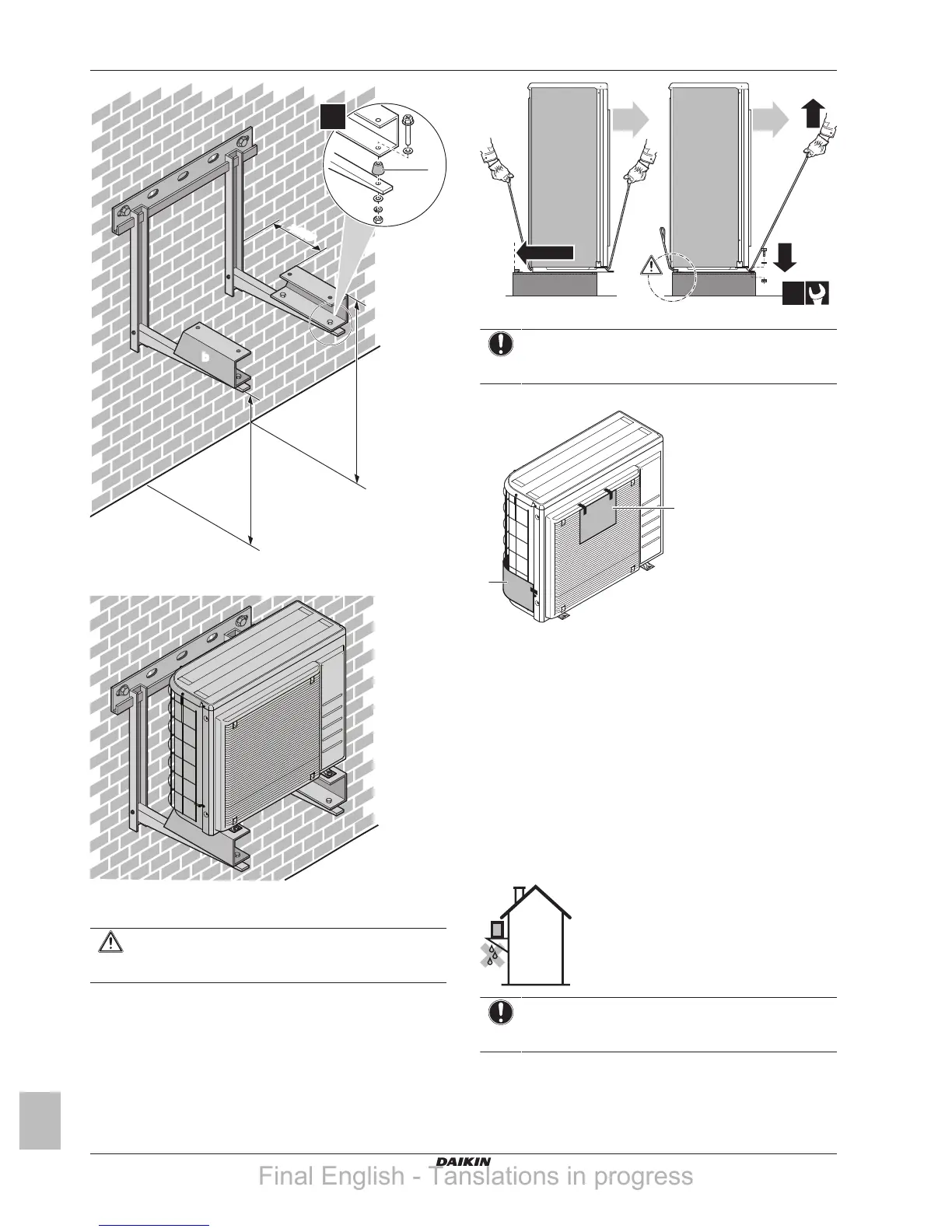 b

DAIKIN

Final English - Tanslations in progress