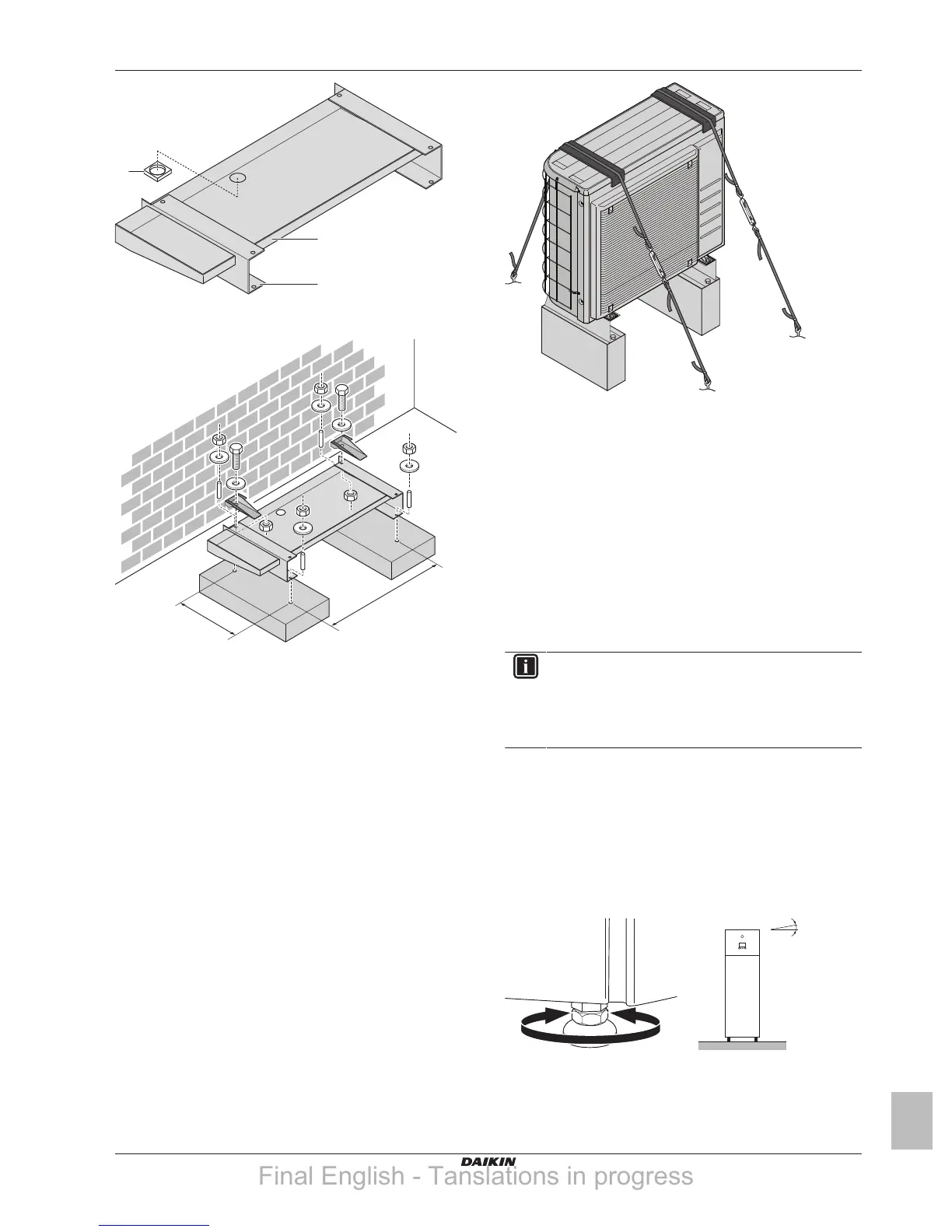 DAIKIN

Final English - Tanslations in progress