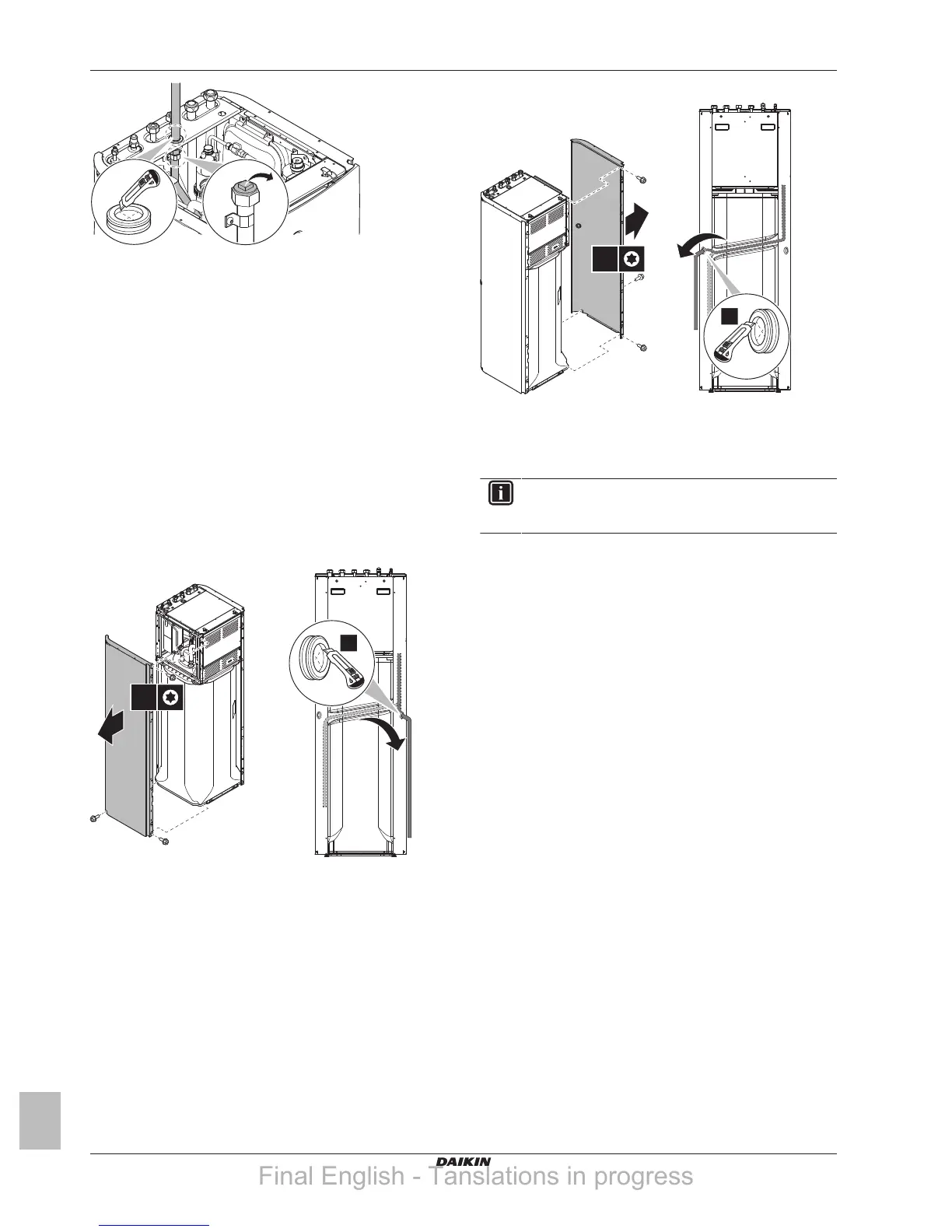 DAIKIN

Final English - Tanslations in progress