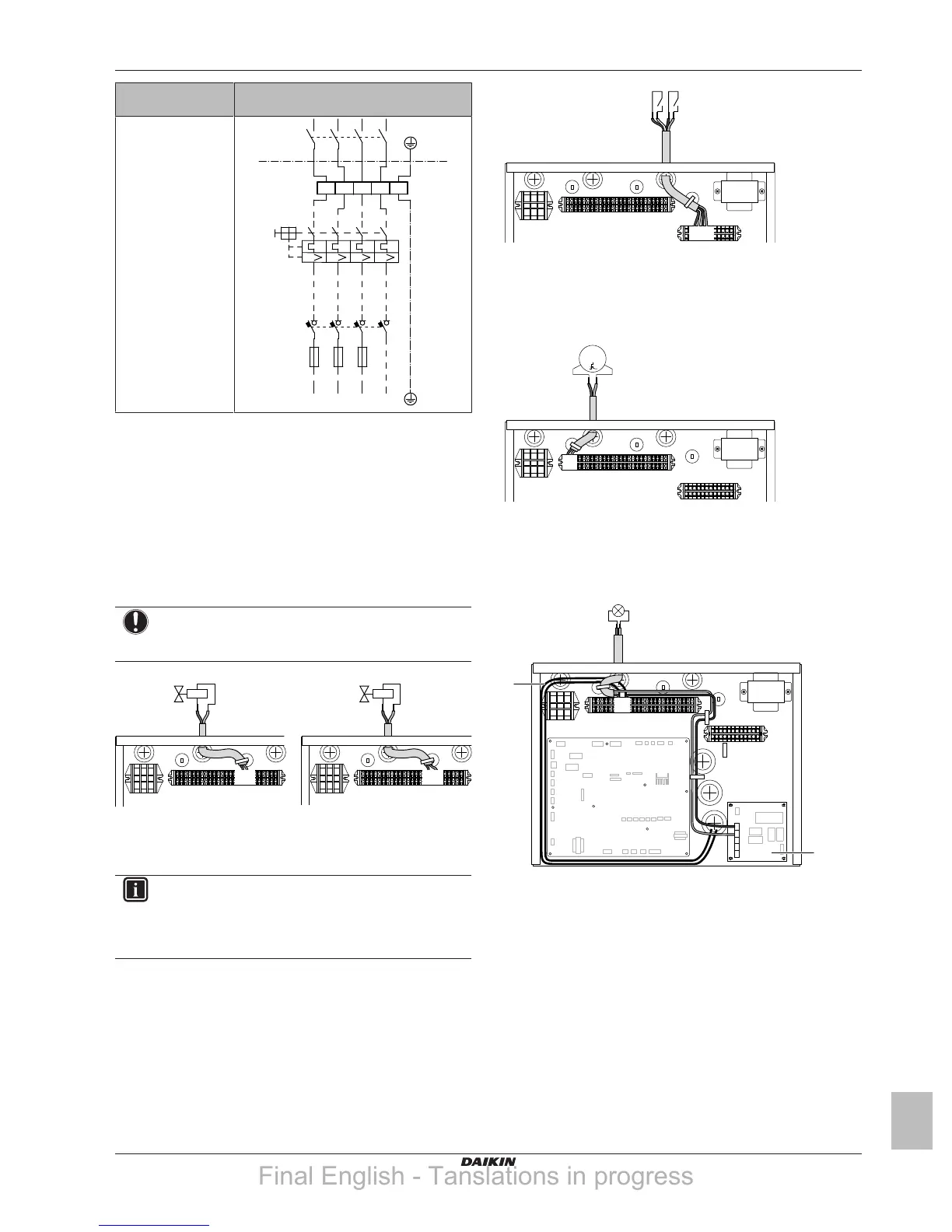 DAIKIN

Final English - Tanslations in progress