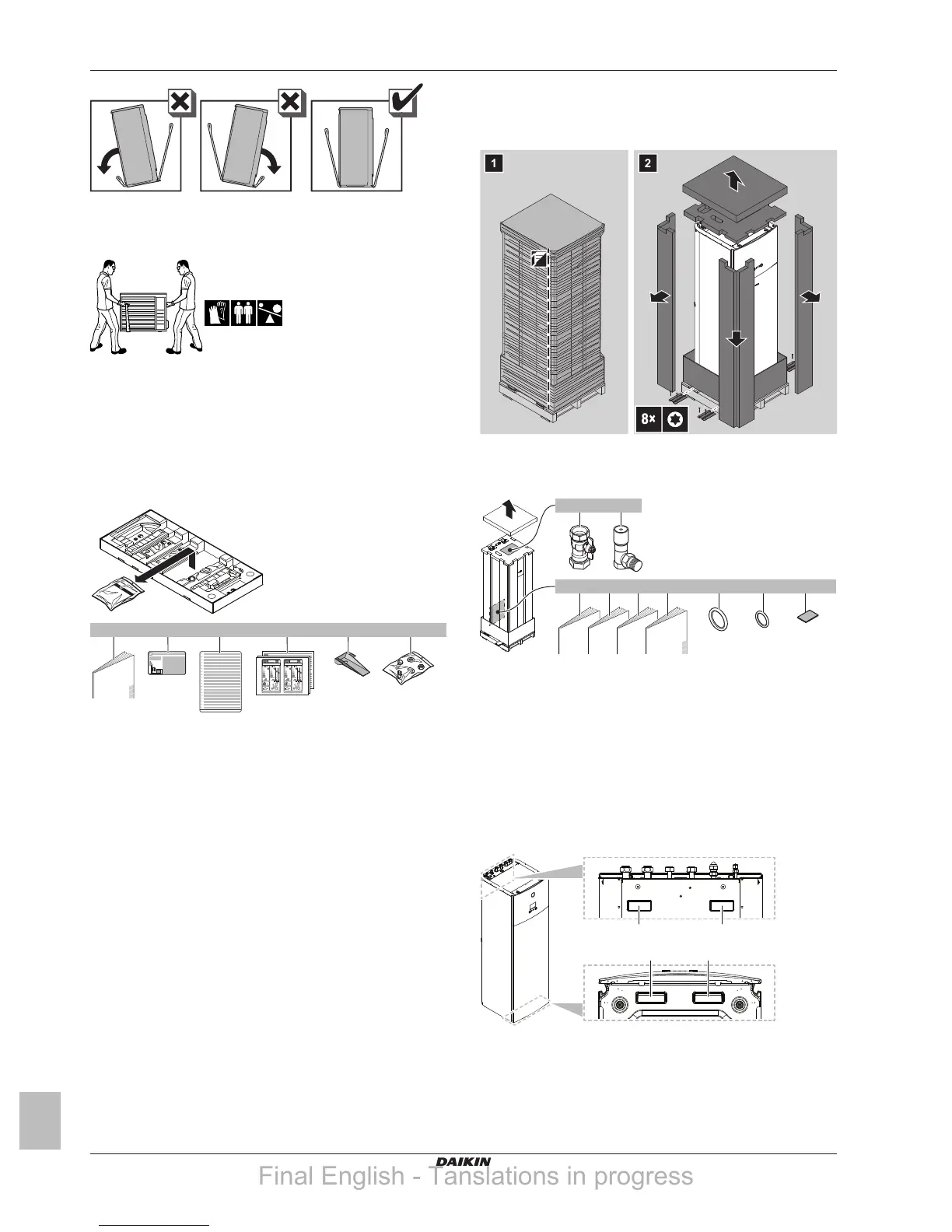 1

2

8×

DAIKIN

Final English - Tanslations in progress