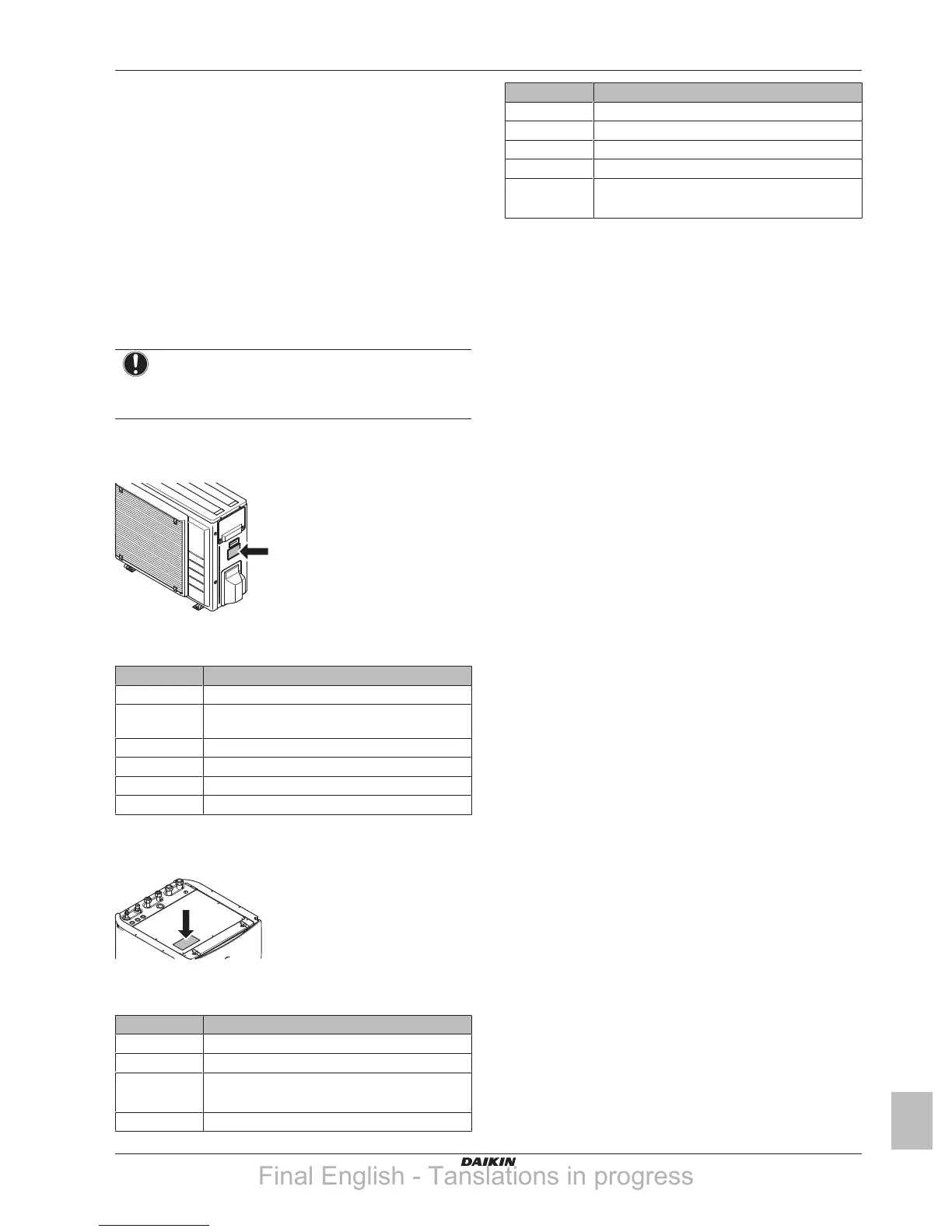 DAIKIN

Final English - Tanslations in progress