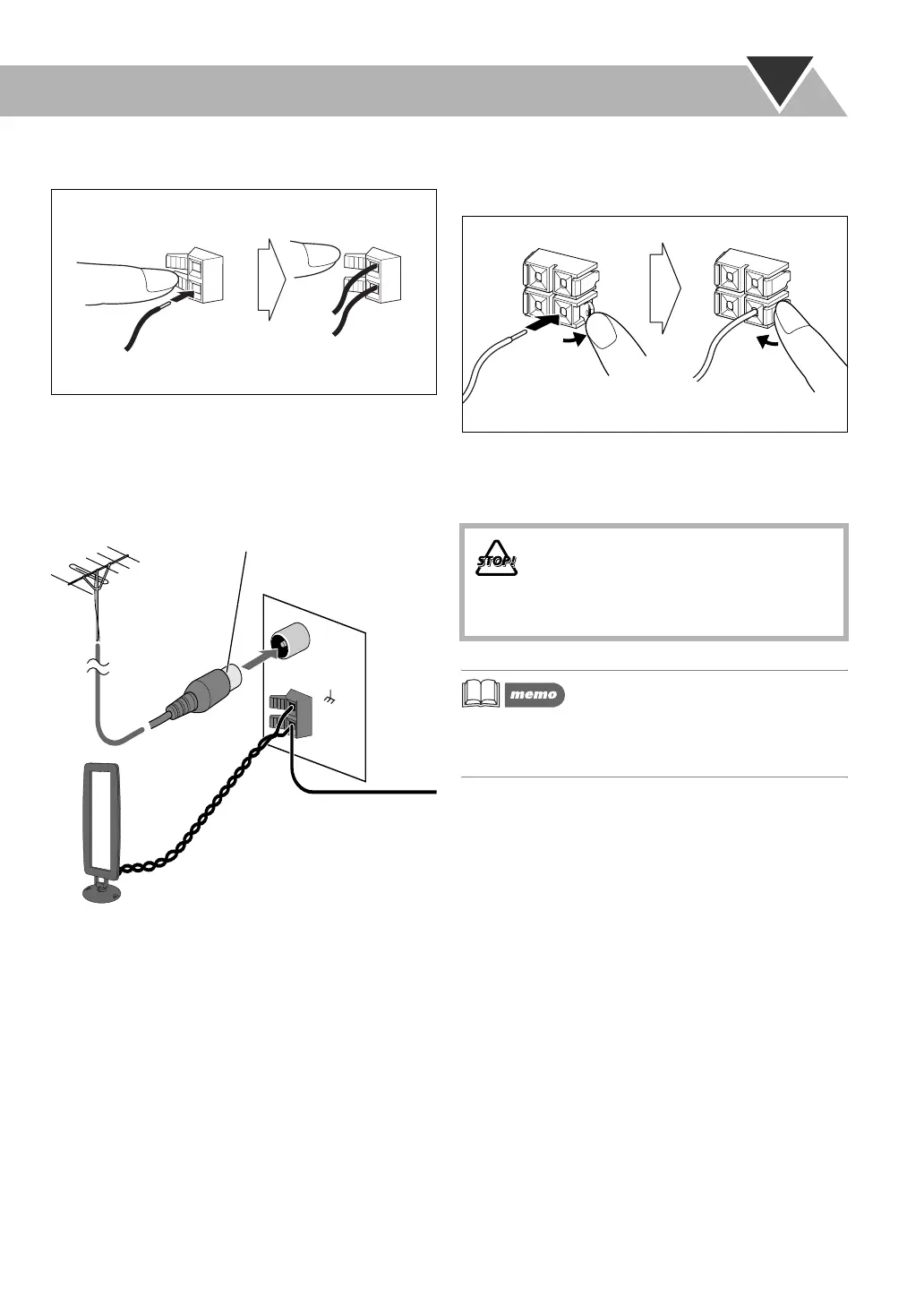 STOP!

memo