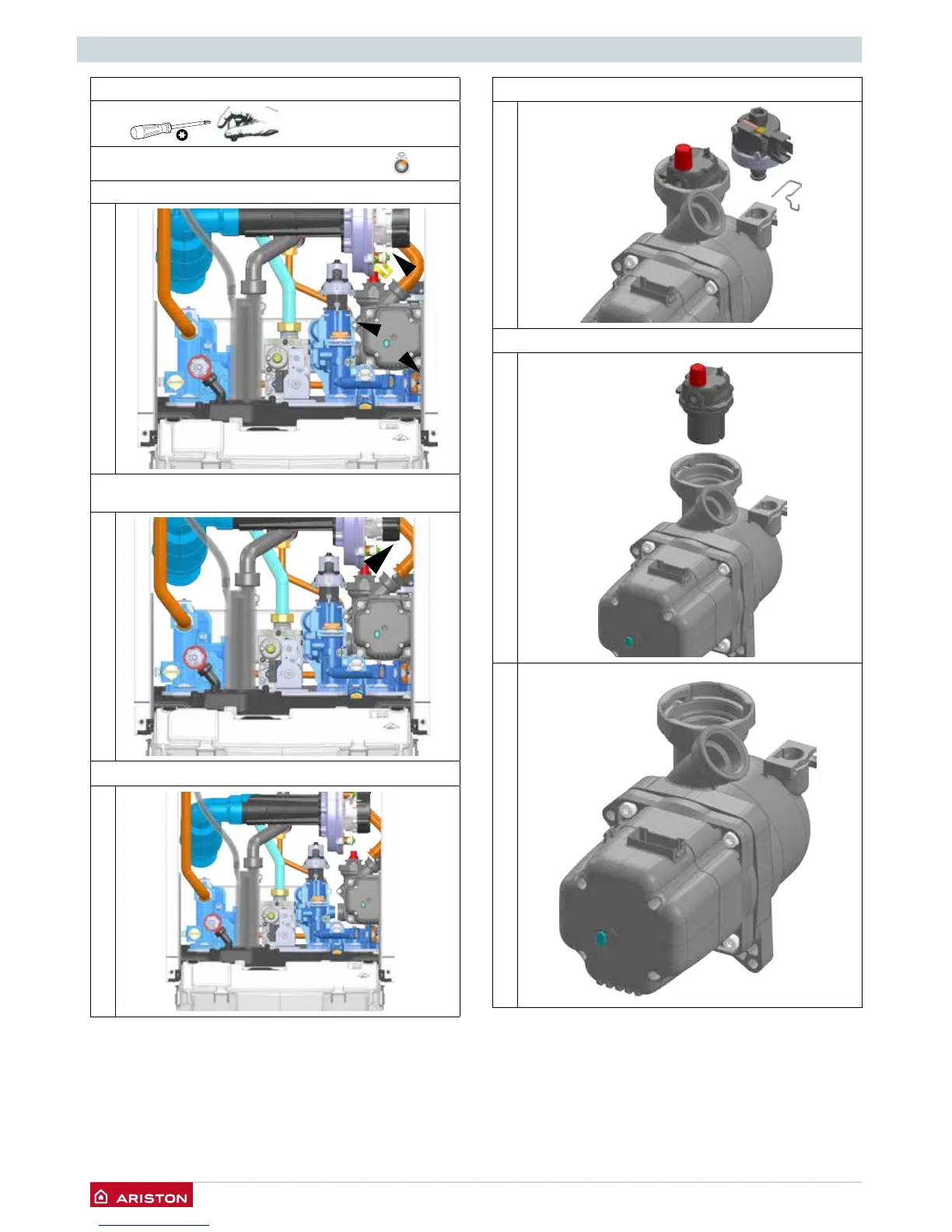 ARISTON