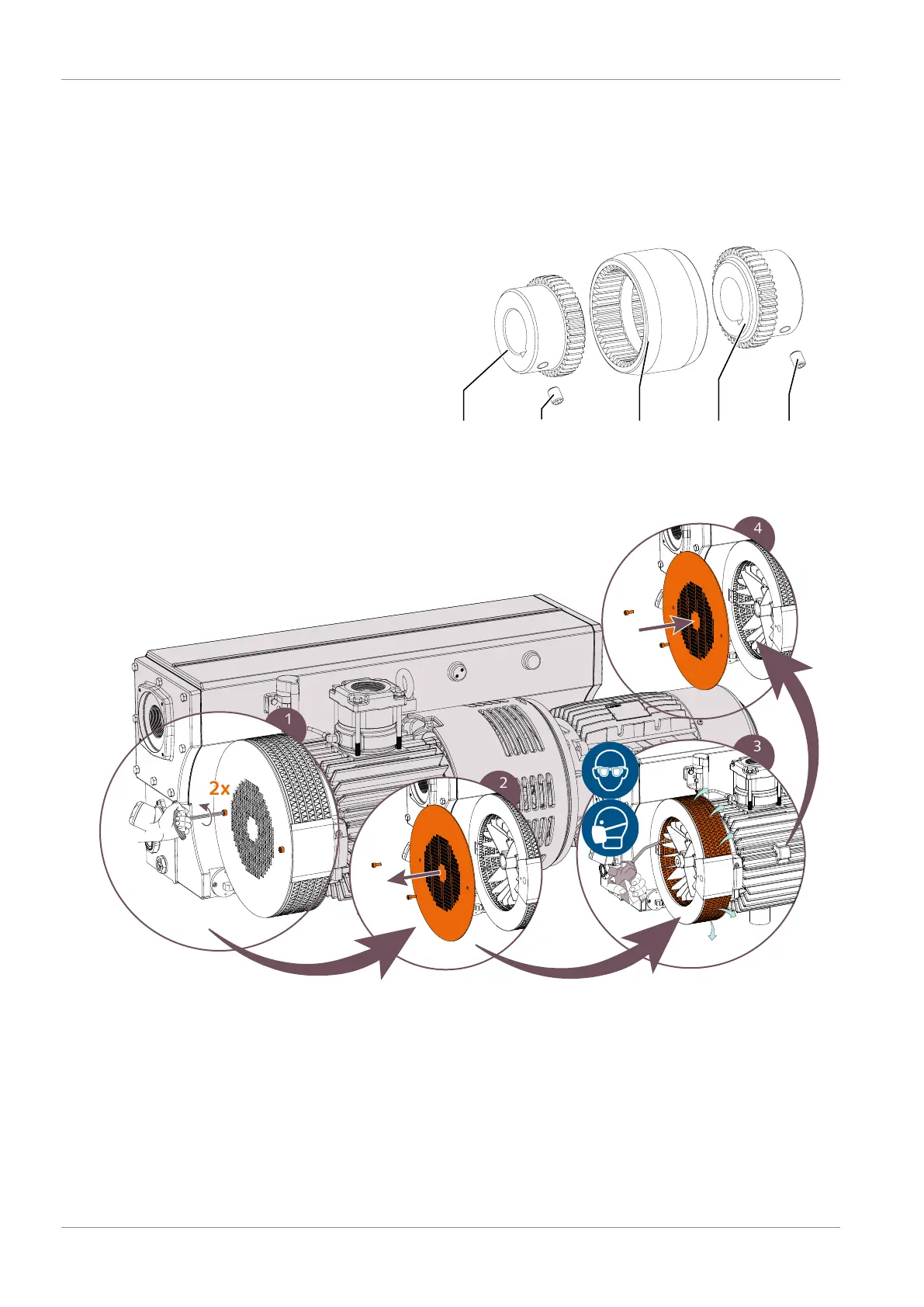 4

1

2x

2

3