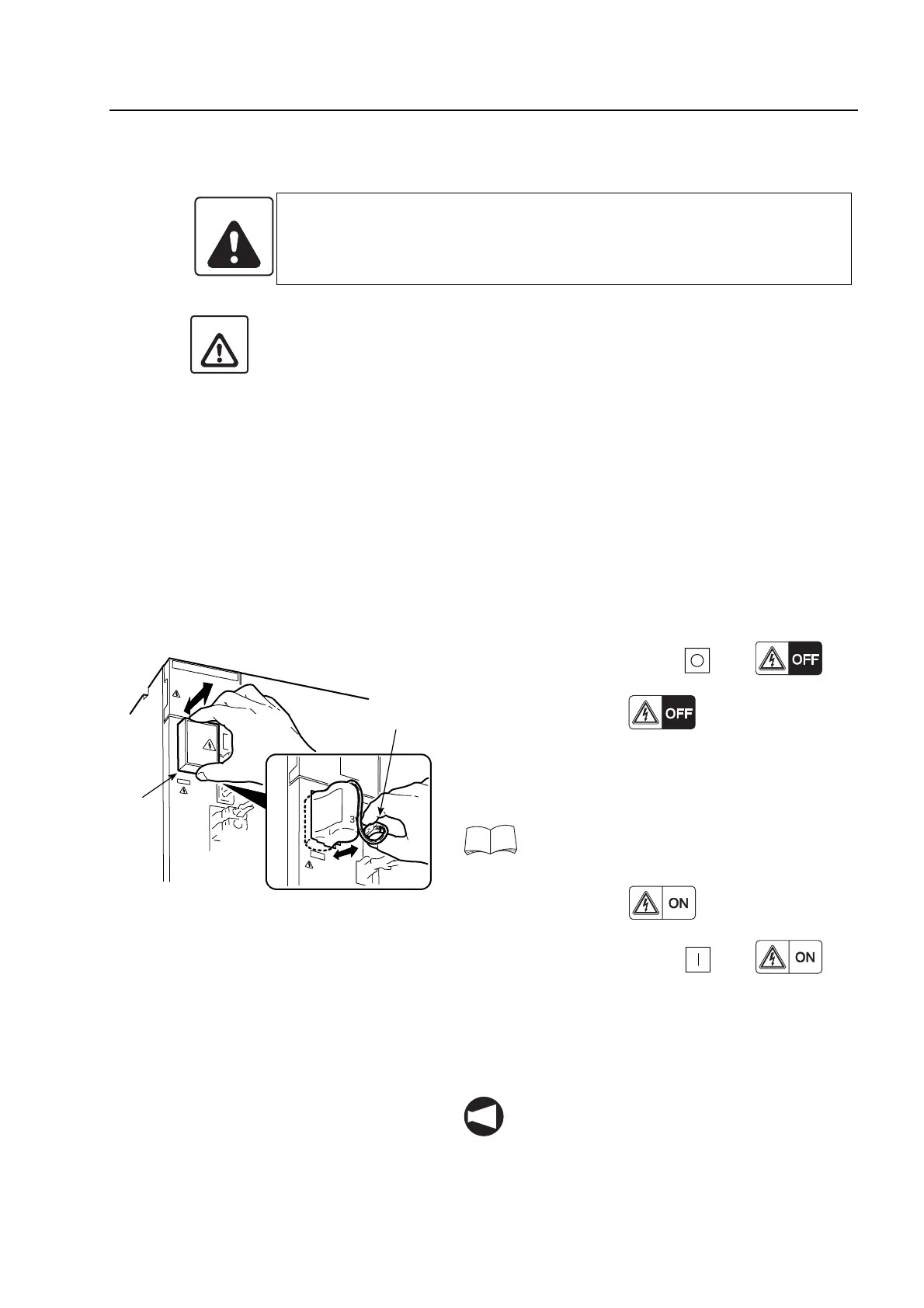 OFF

OFF

3

ON

ON