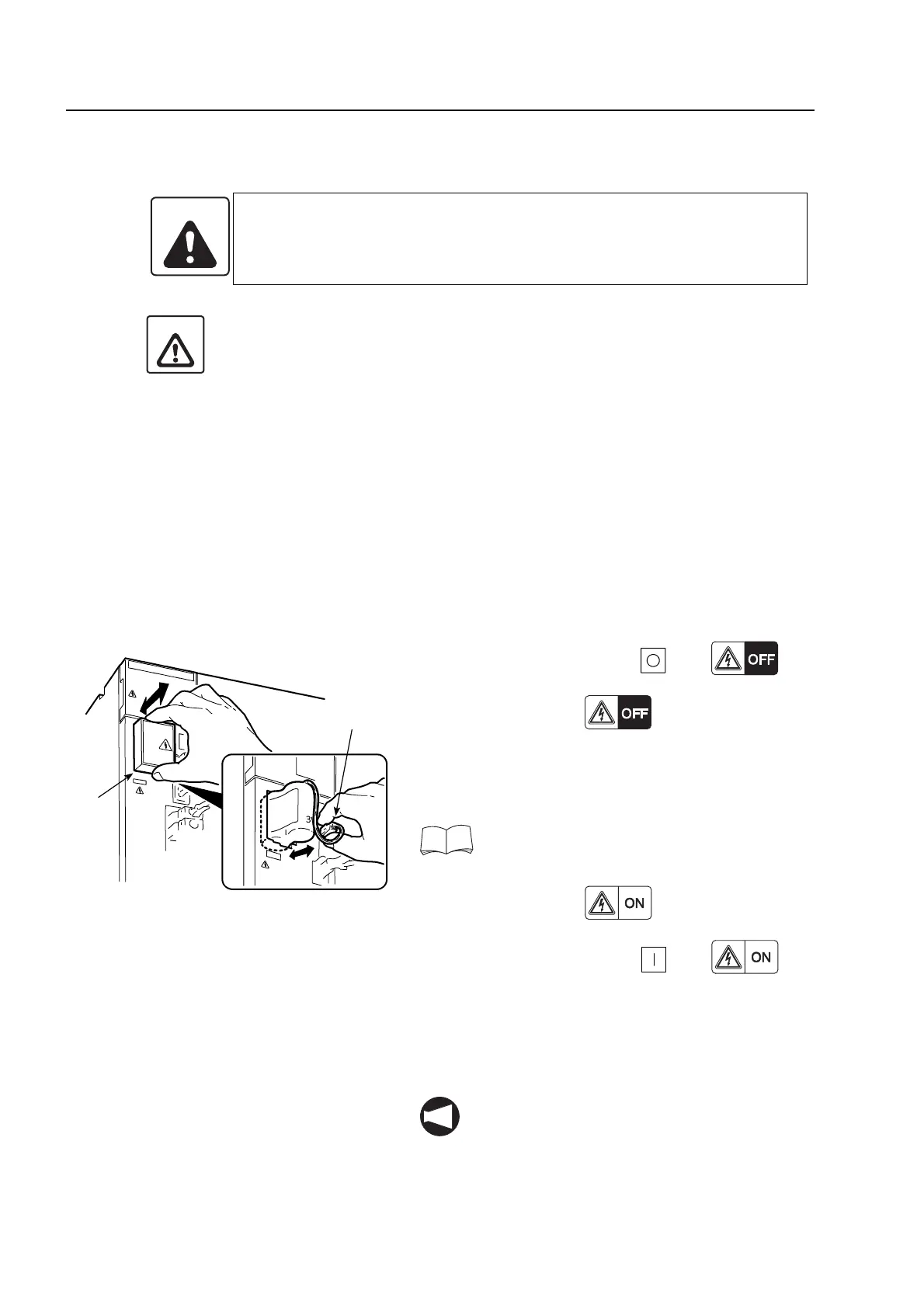 OFF

OFF

3

ON

ON