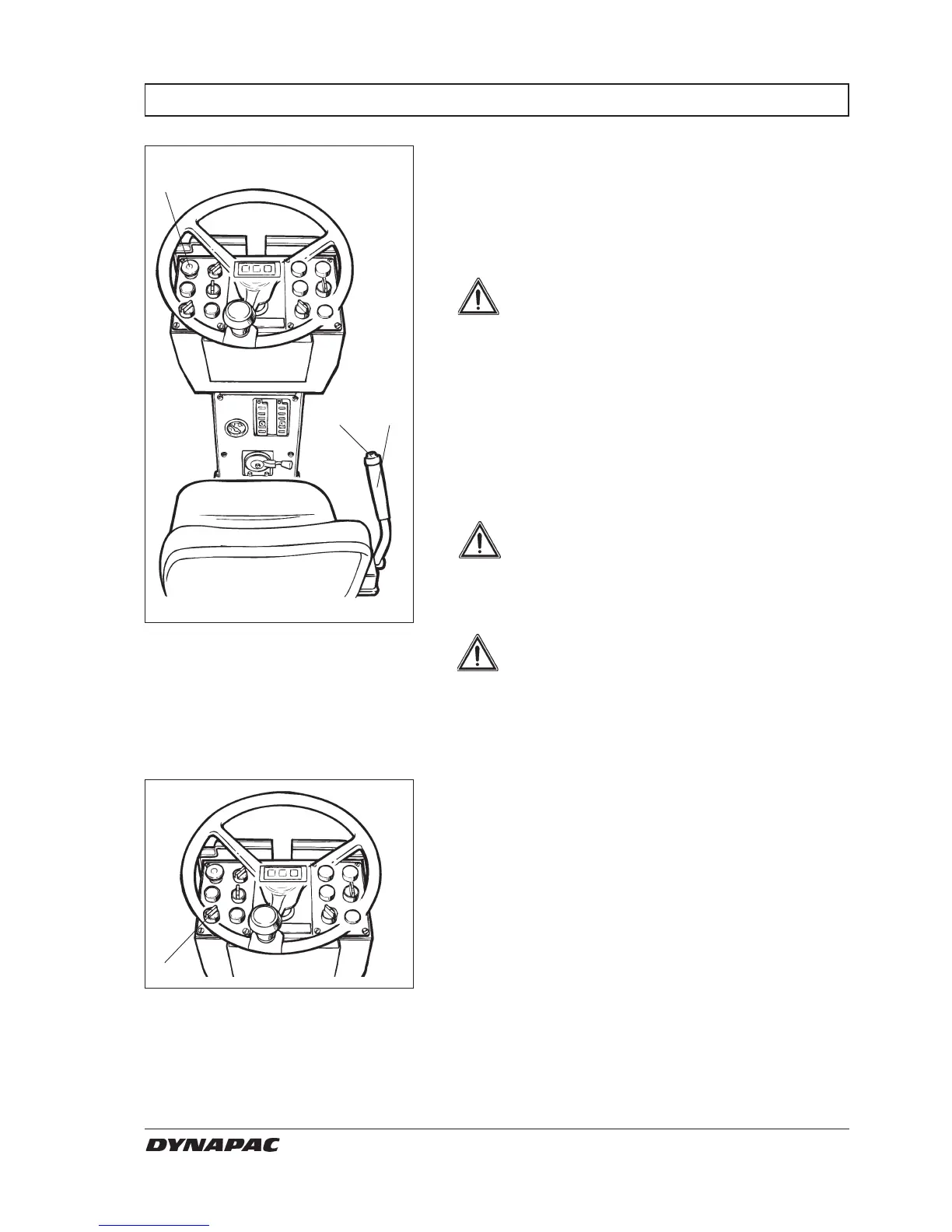 DYNAPAC