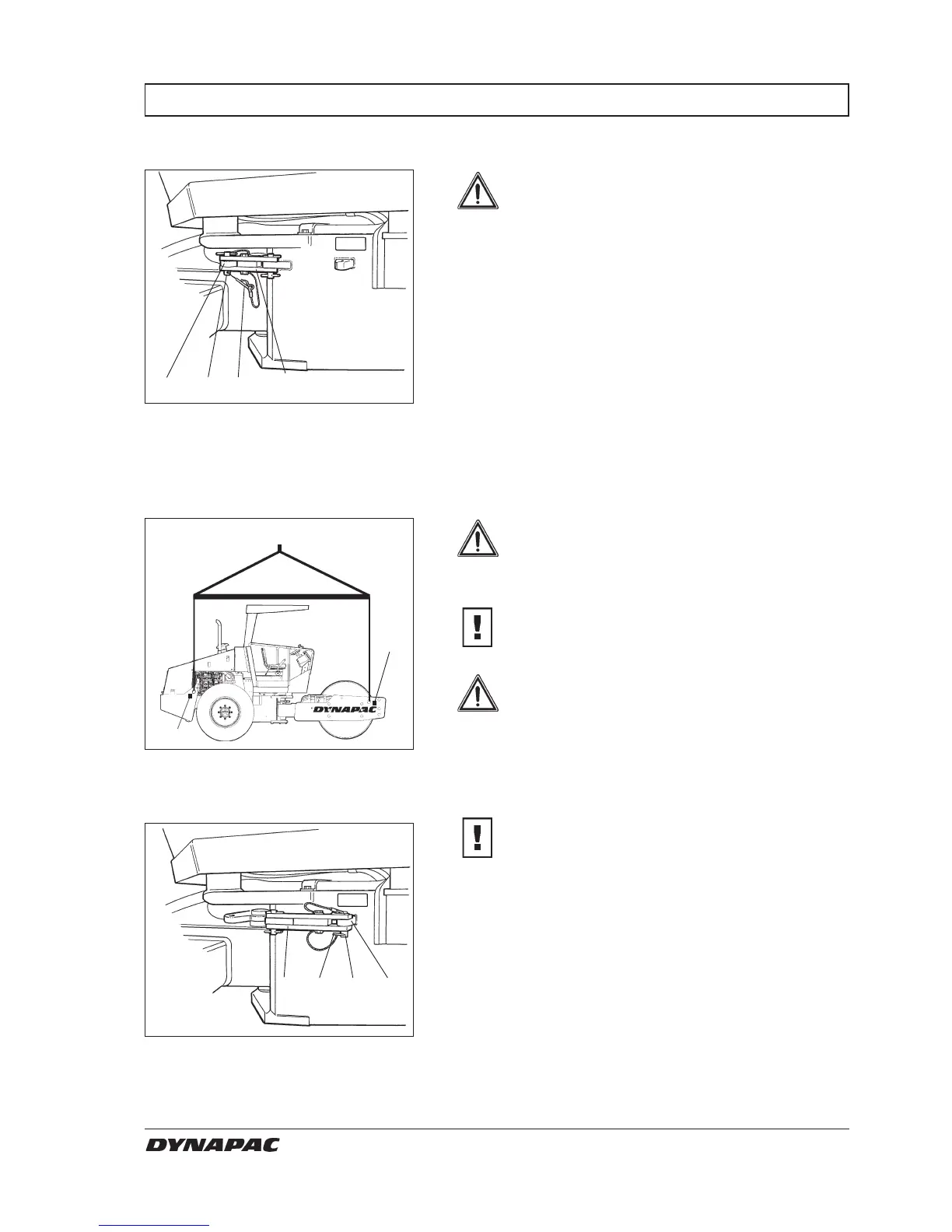 DYNAPAC

DYNAPAC