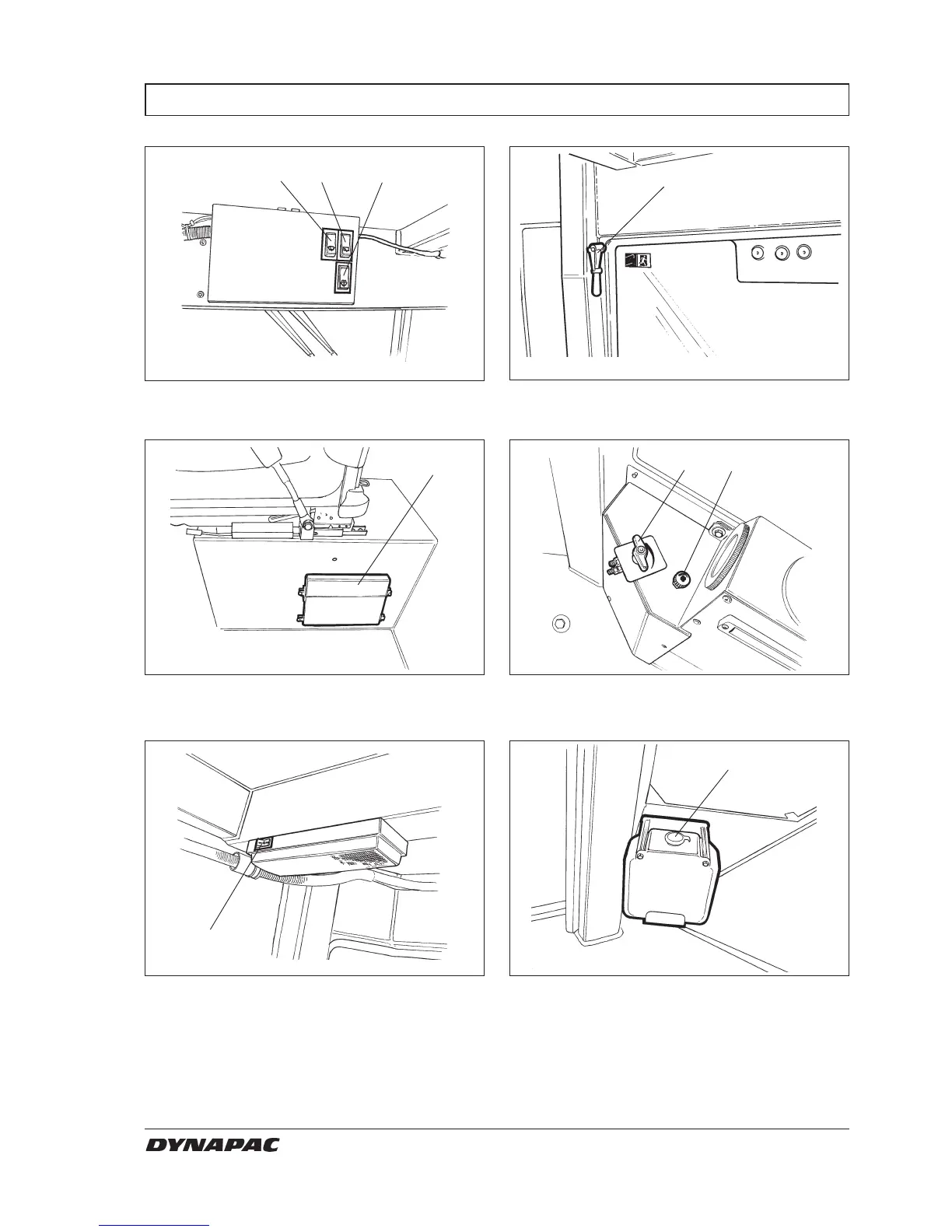 DYNAPAC