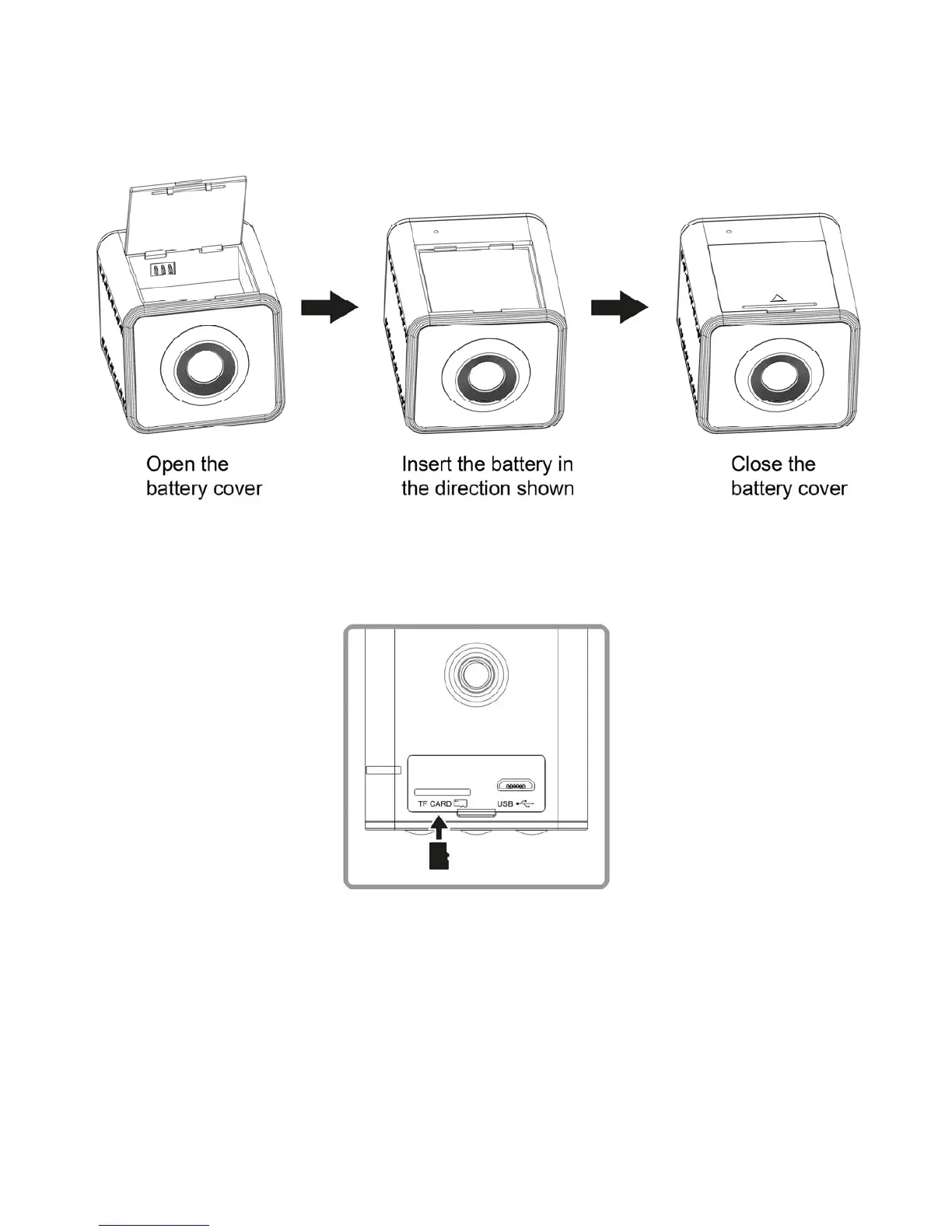 Open the battery cover

Insert the battery in the direction shown

Close the battery cover

TF CARD

USB