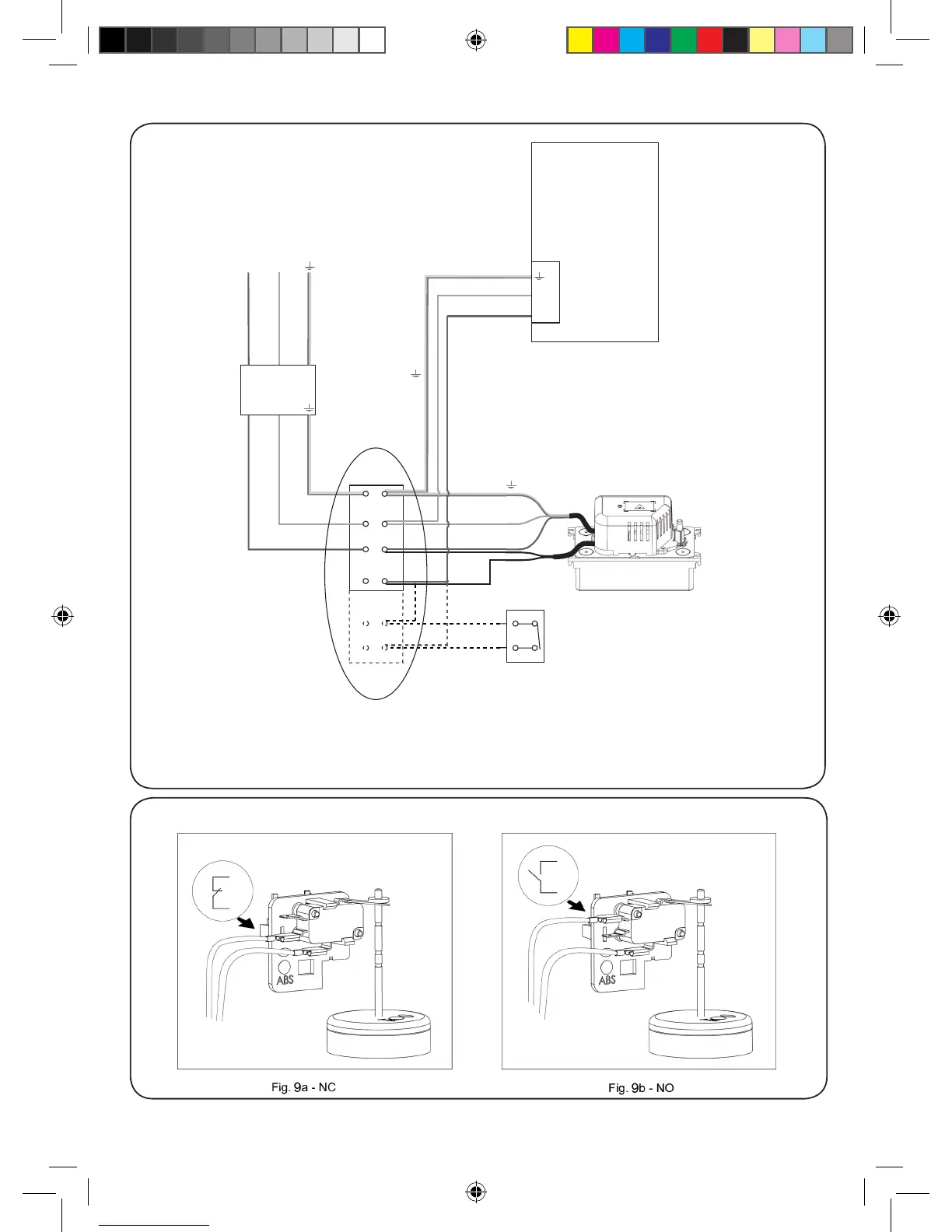 ABS

ABS

Fig. 9a - NC

Fig. 9b - NO