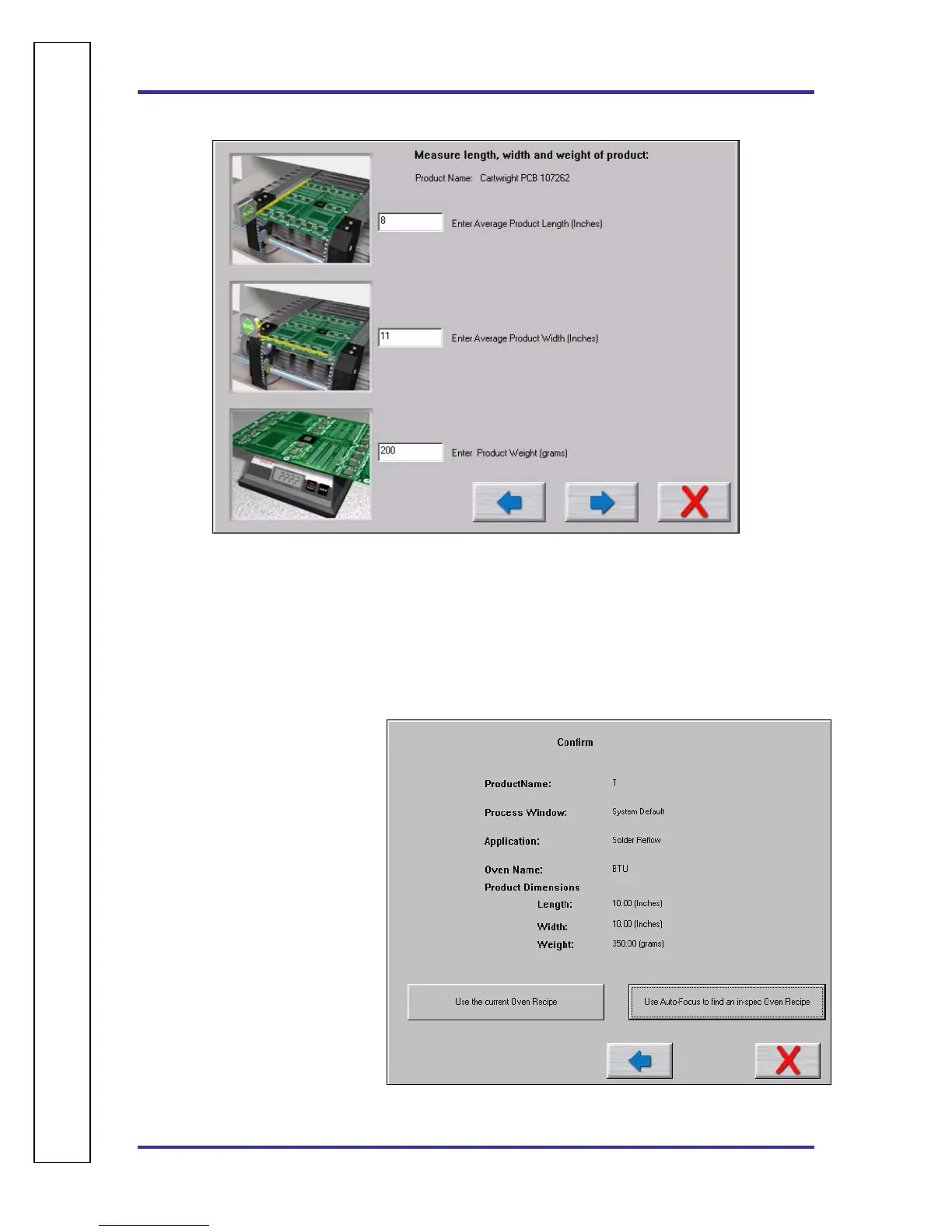 Measure length, width and weight of product:

Product Name: Cartwright PCB 107262

8 Enter Average Product Length (Inches)

11 Enter Average Product Width (Inches)

200 Enter Product Weight (grams)

Confirm

ProductName: T

Process Window: System Default

Application: Solder Reflow

Oven Name: BTU

Product Dimensions

Length: 10.00 (Inches)

Width: 10.00 (Inches)

Weight: 350.00 (grams)

Use the current Oven Recipe

Use Auto-Focus to find an in-spec Oven Recipe