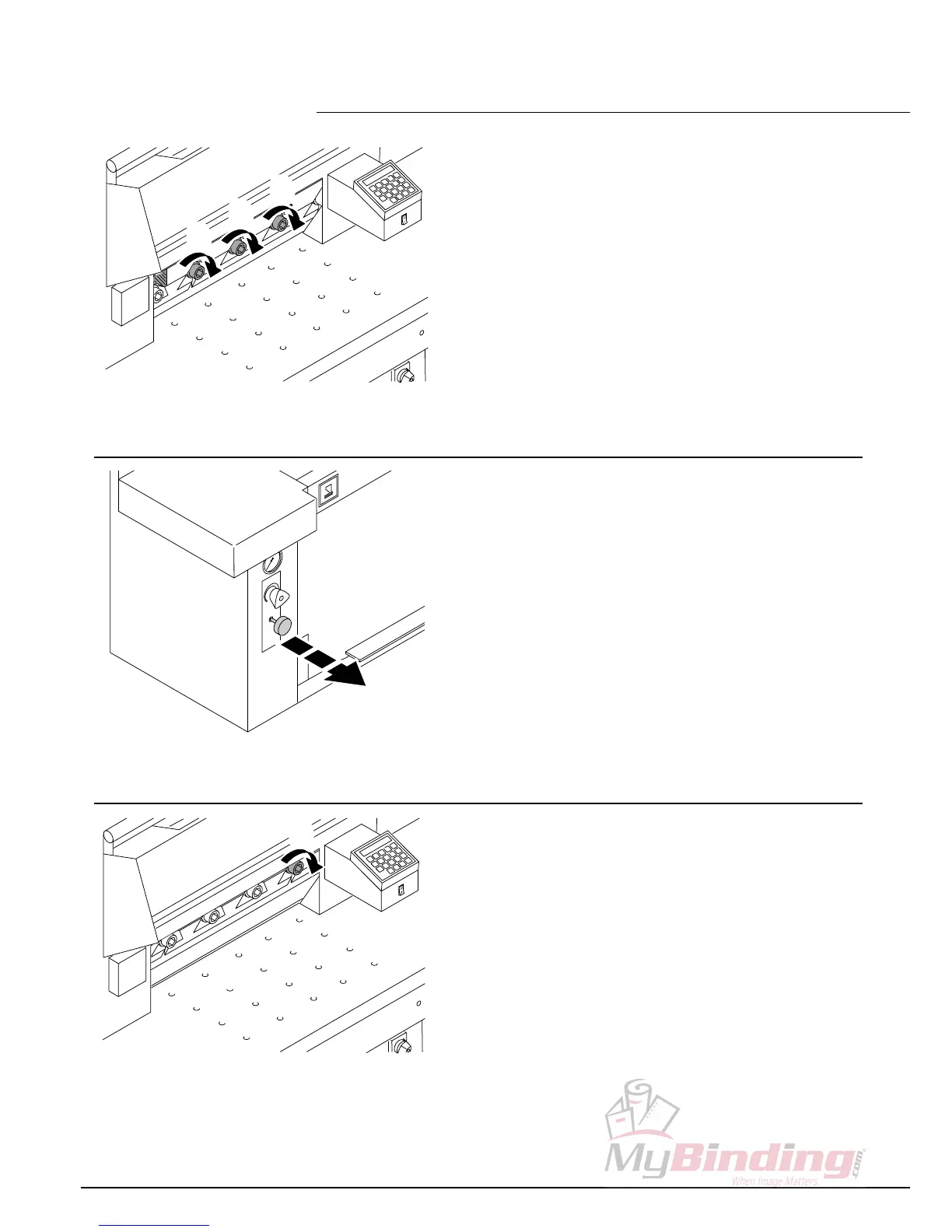 MyBinding.com
When Image Matters.