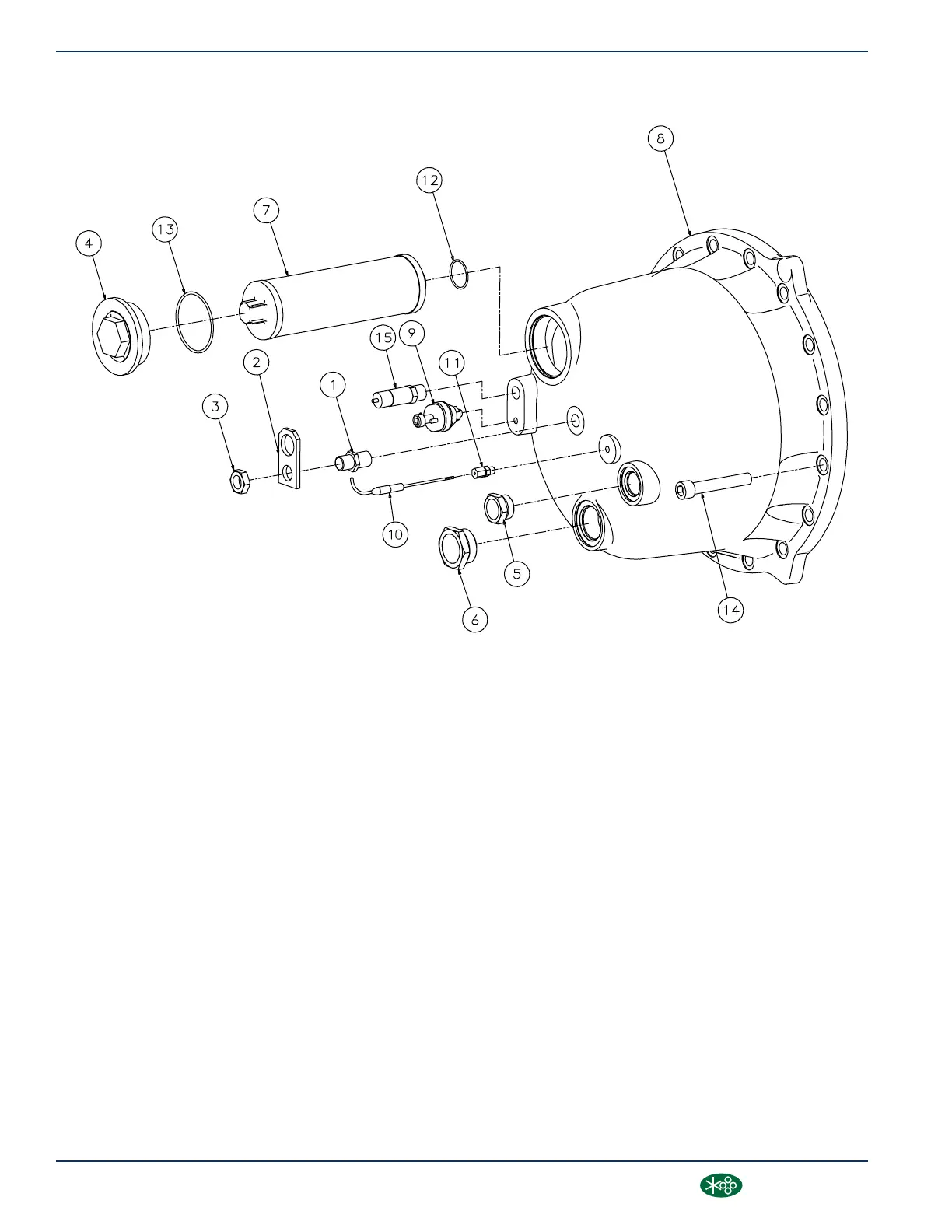 8

12

7

13

4

15

9

11

2

1

3

10

5

6

14