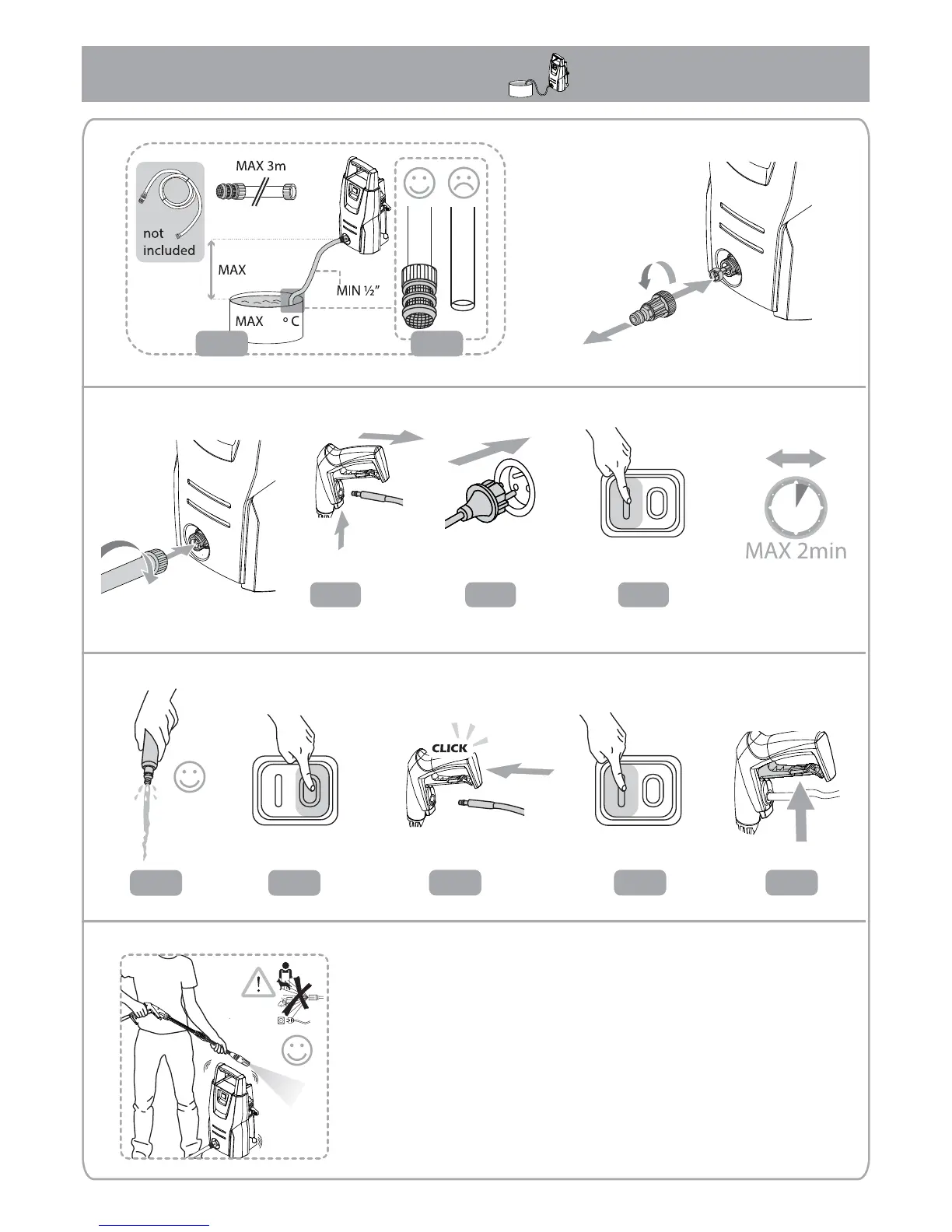 MAX 3m

not included

MAX

MIN ½"

MAX °C

MAX 2min

CLICK