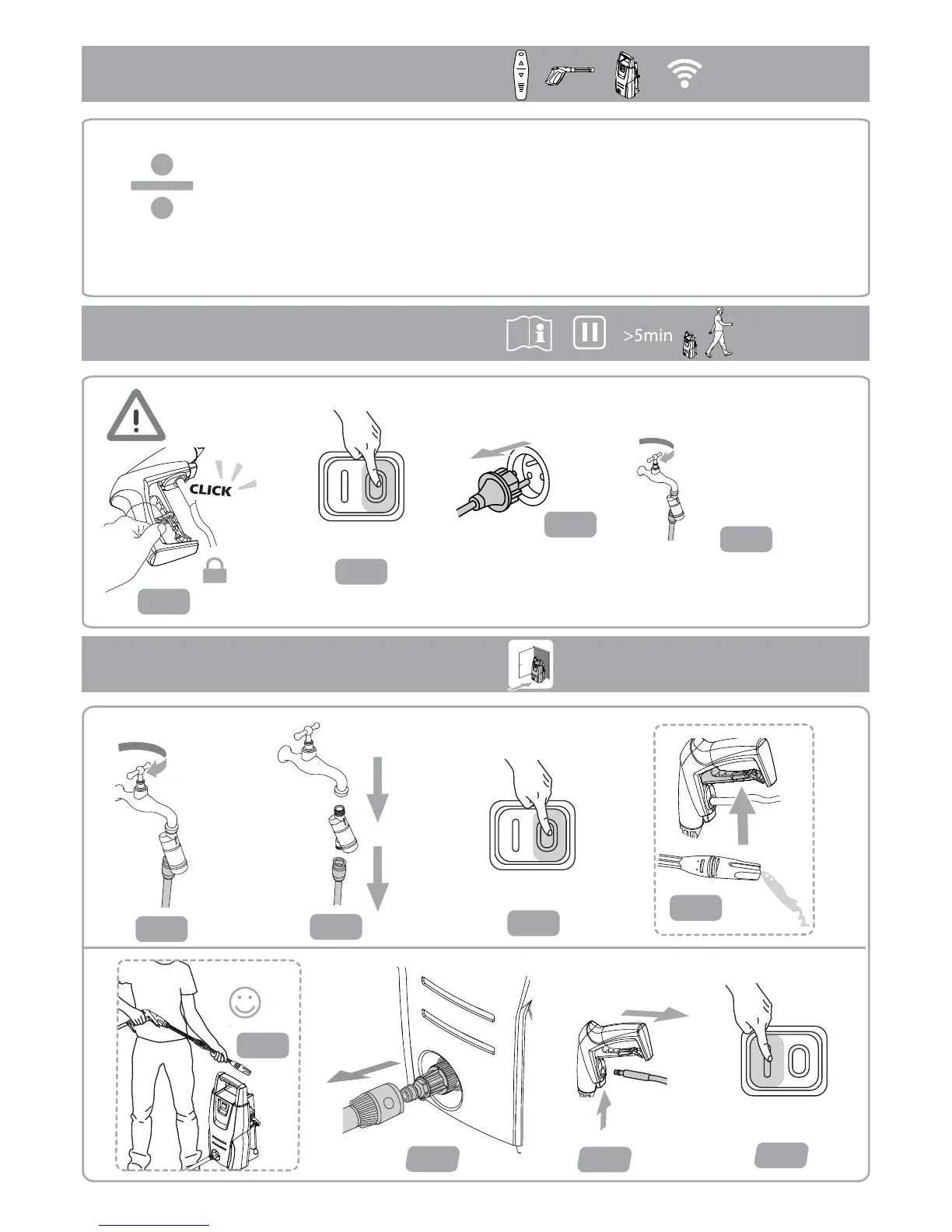 >5min

CLICK