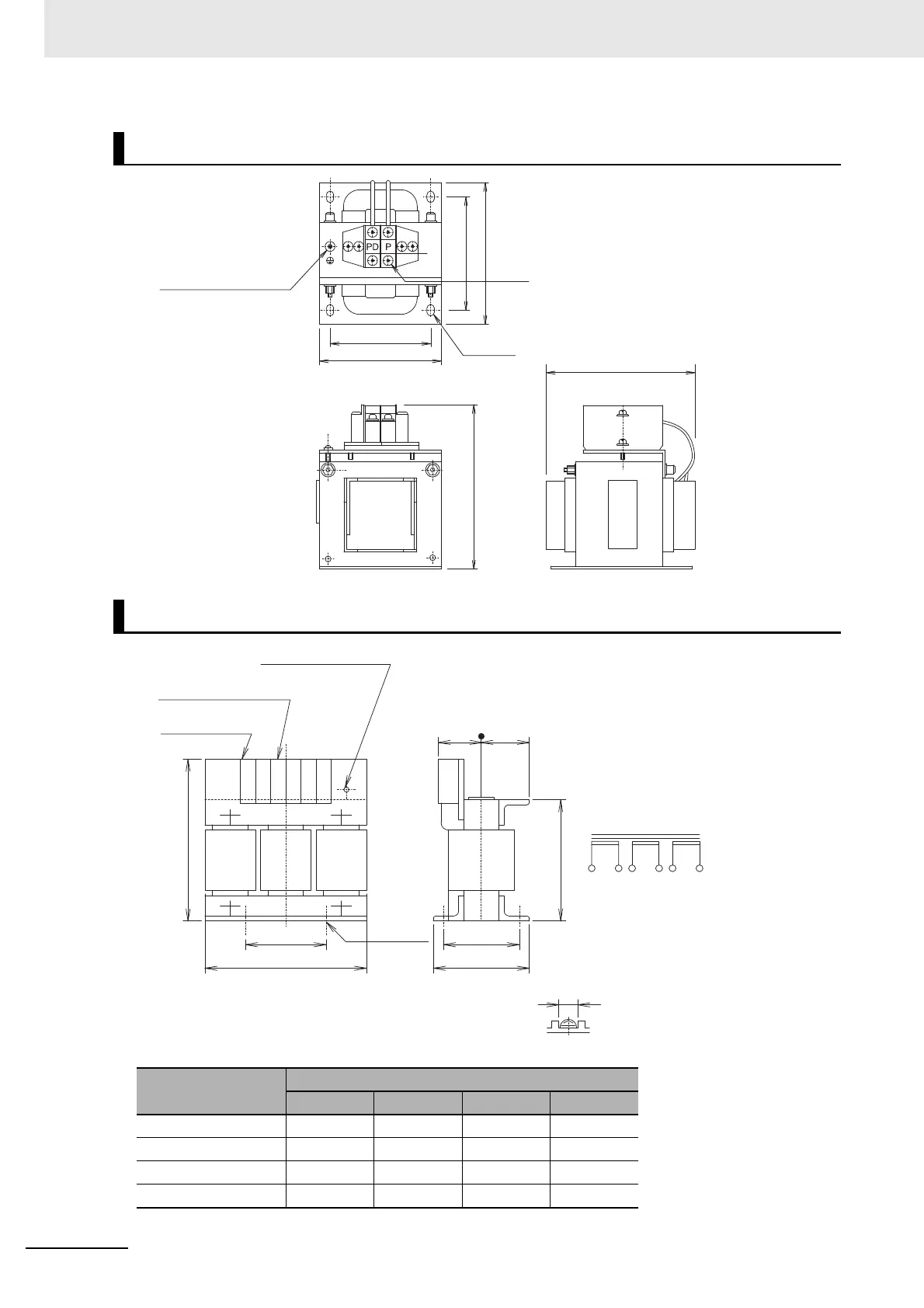 PD P