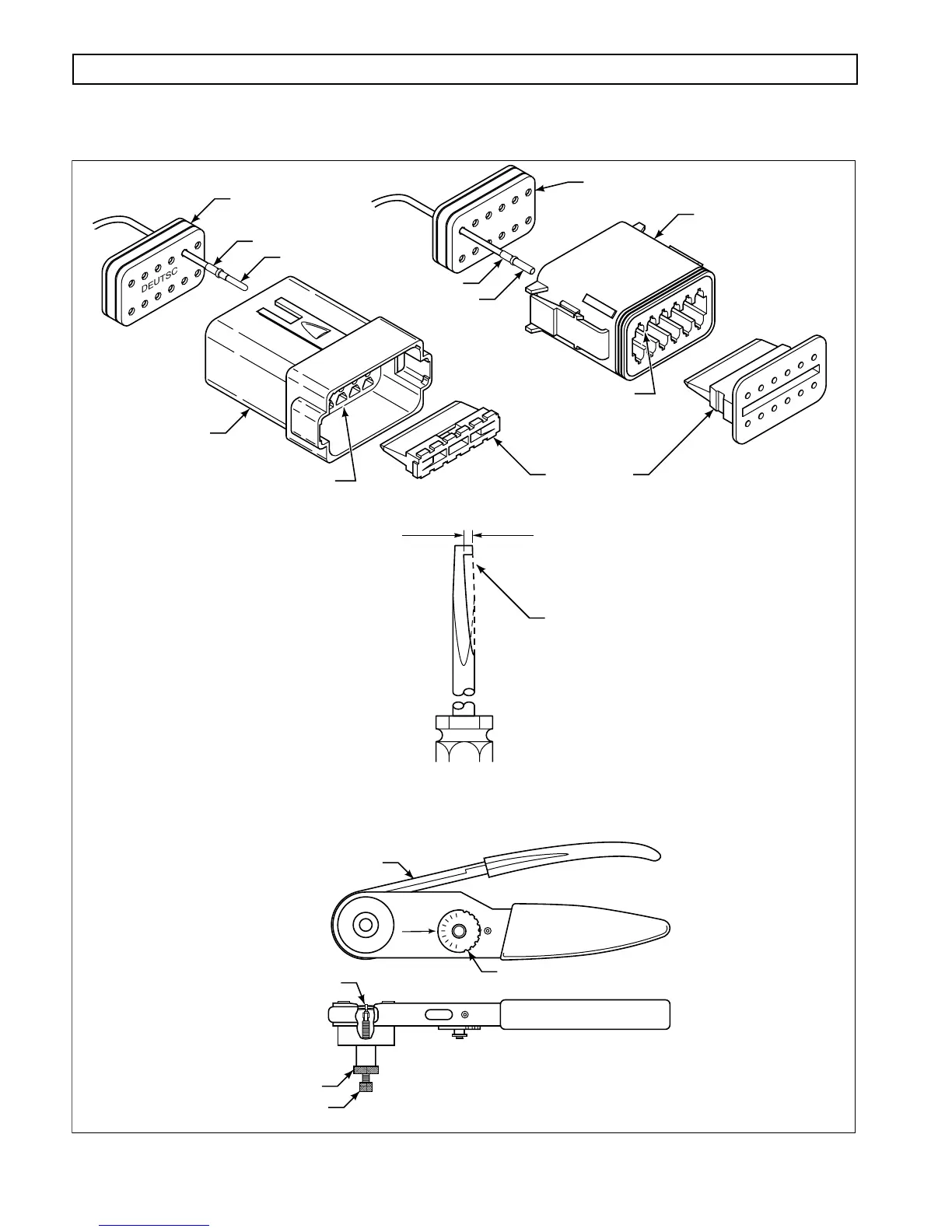 DEUTSC