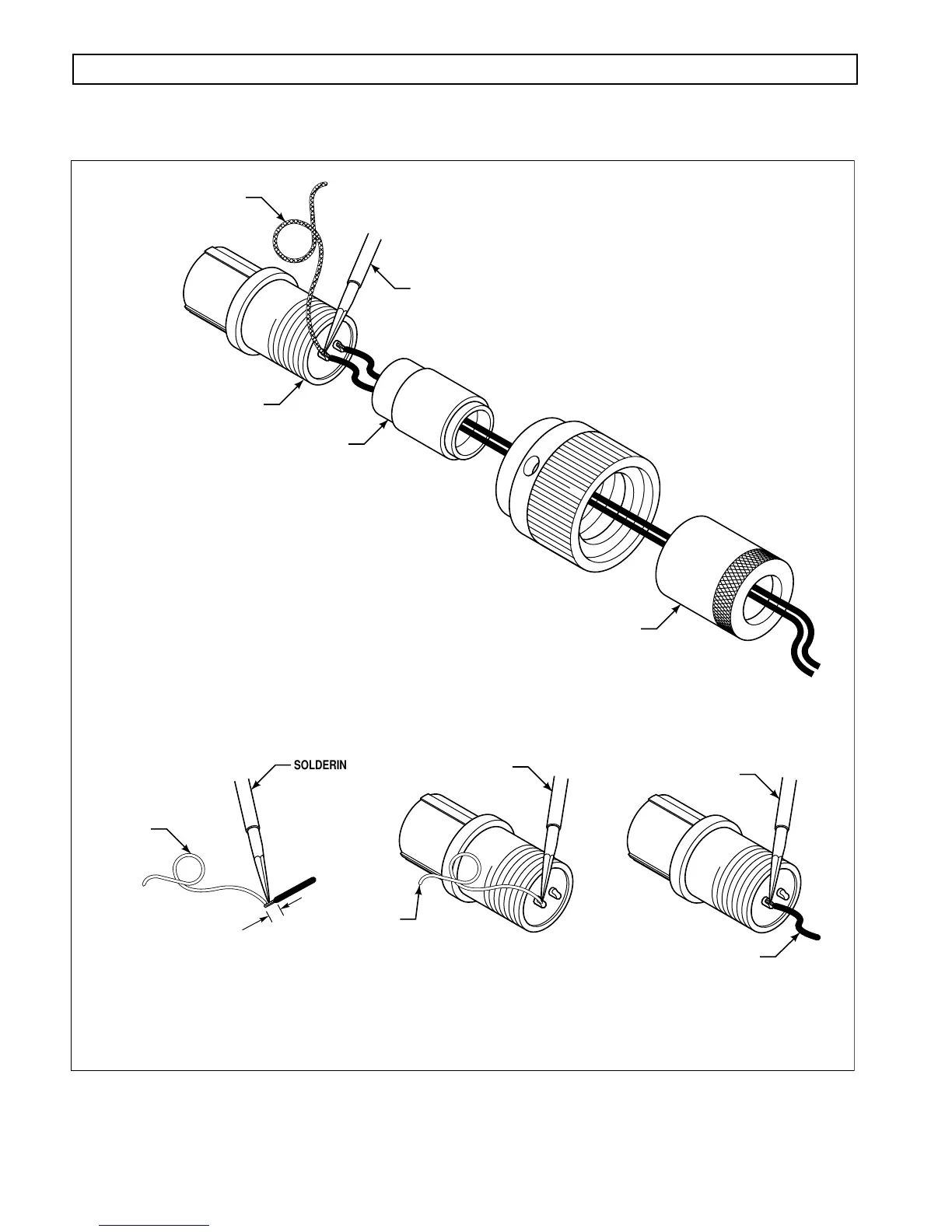 SOLDERIN