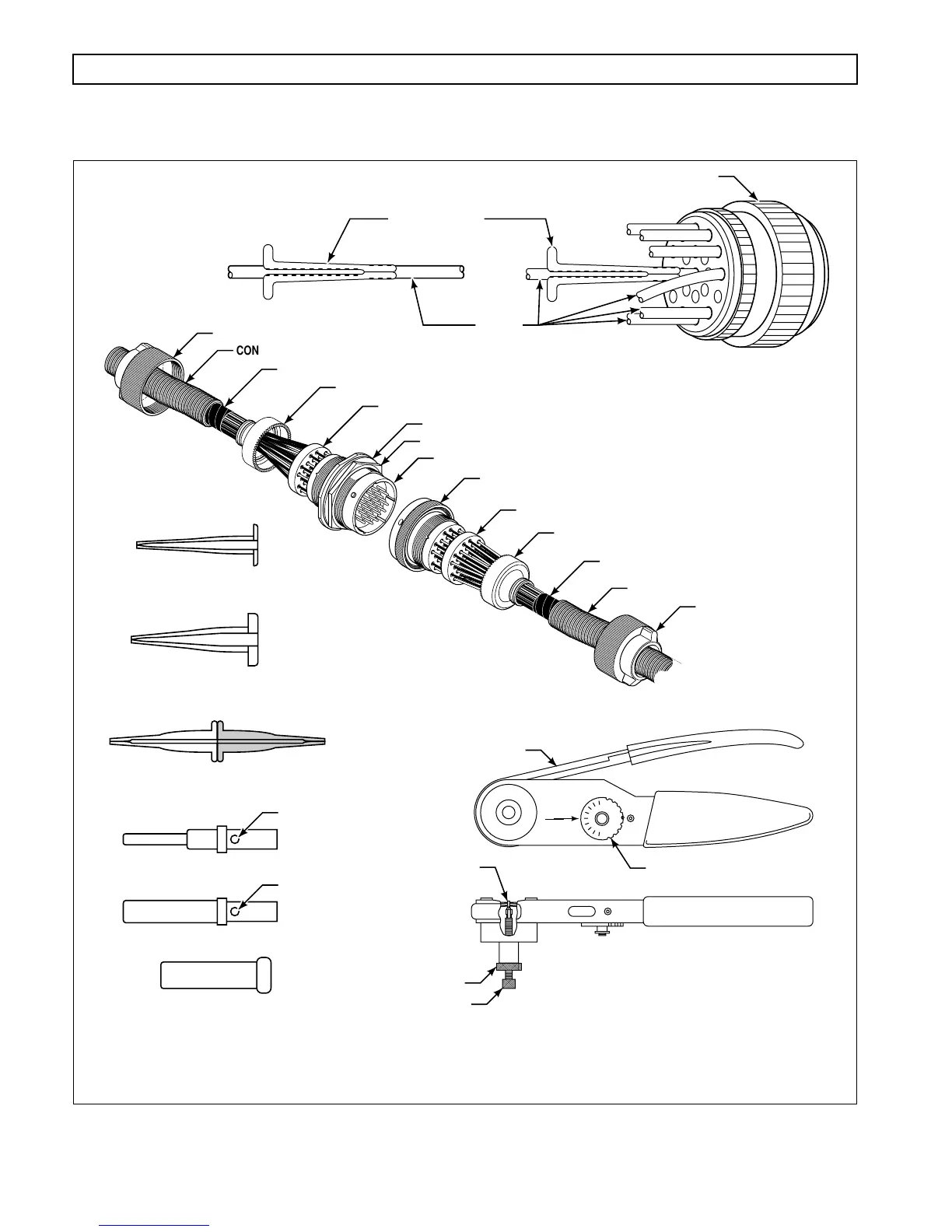 CON