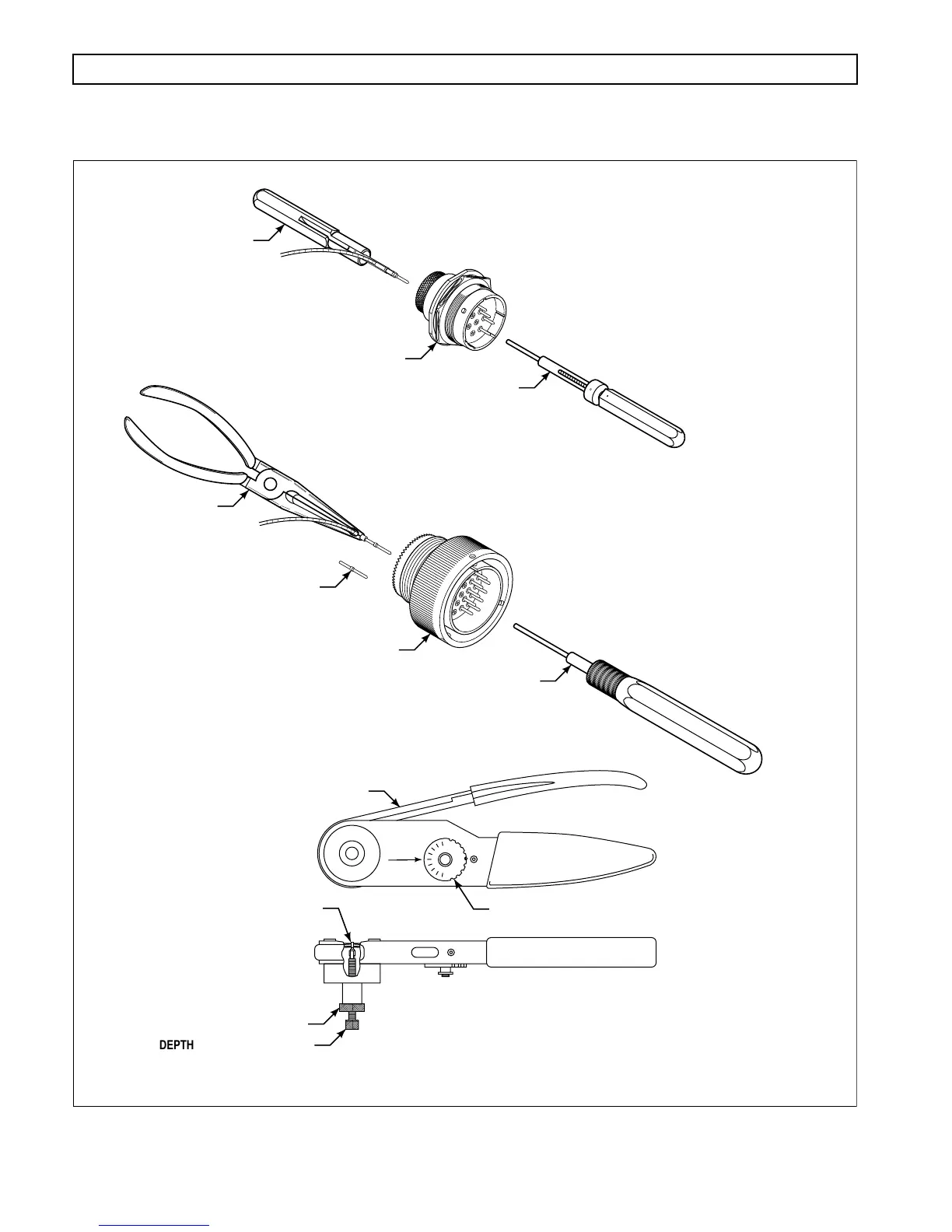 DEPTH