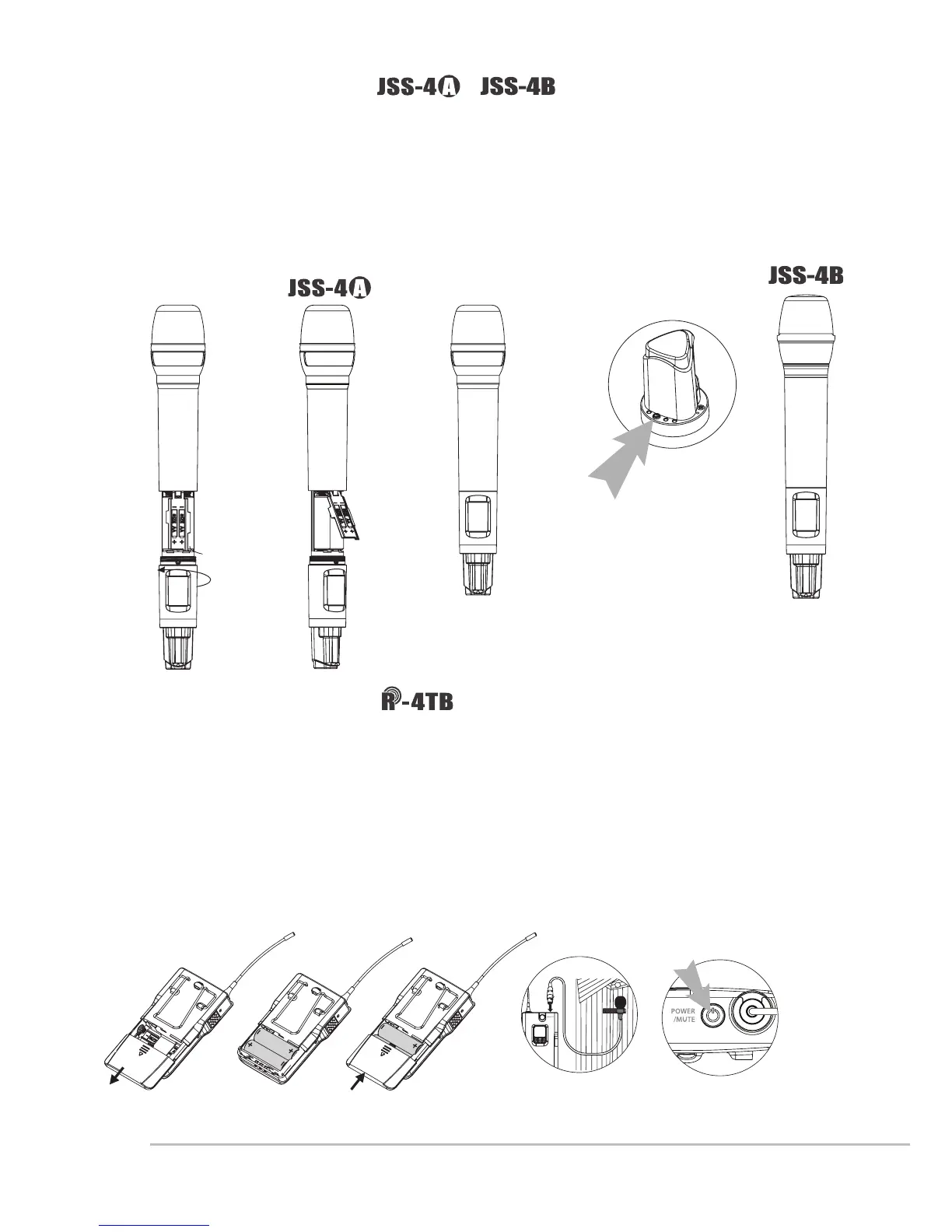 JSS-4A JSS-4B

JSS-4A

JSS-4B

R-4TB

POWER /MUTE