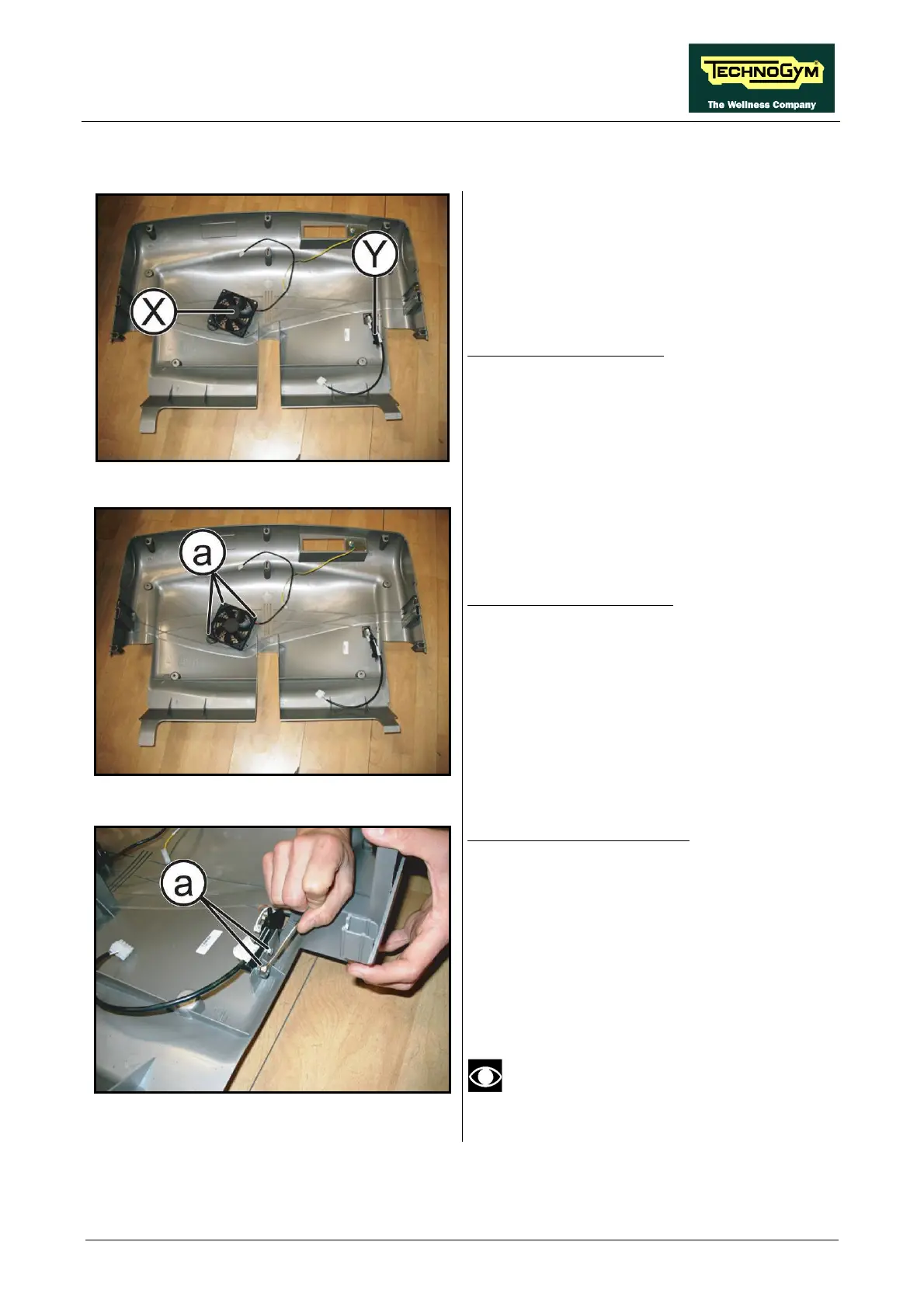 TECHNOGYM
The Wellness Company

X

Y

a

a