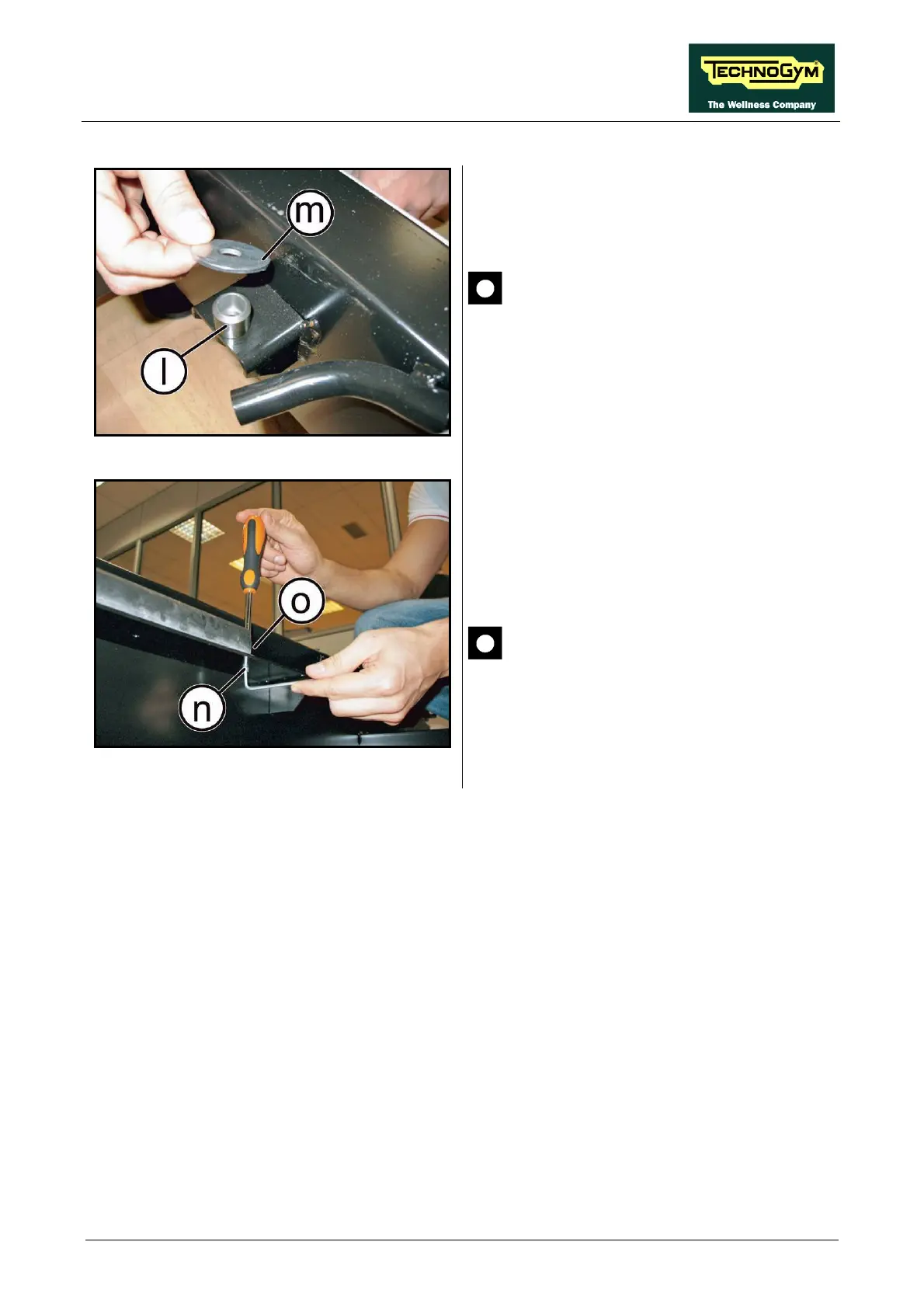 TECHNOGYM
The Wellness Company

m

l

o

n