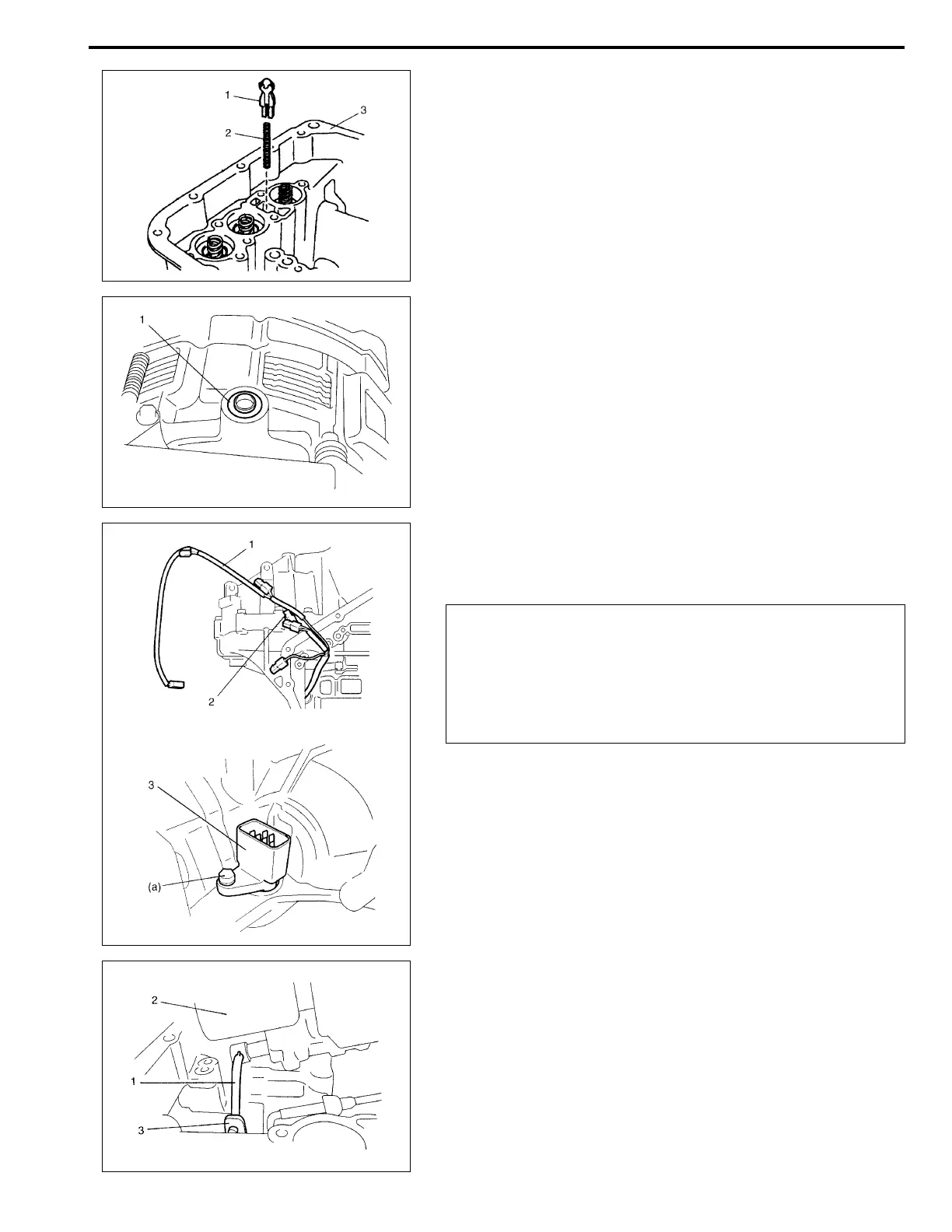 1
2
3

1

1
2

3
(a)

2
1
3