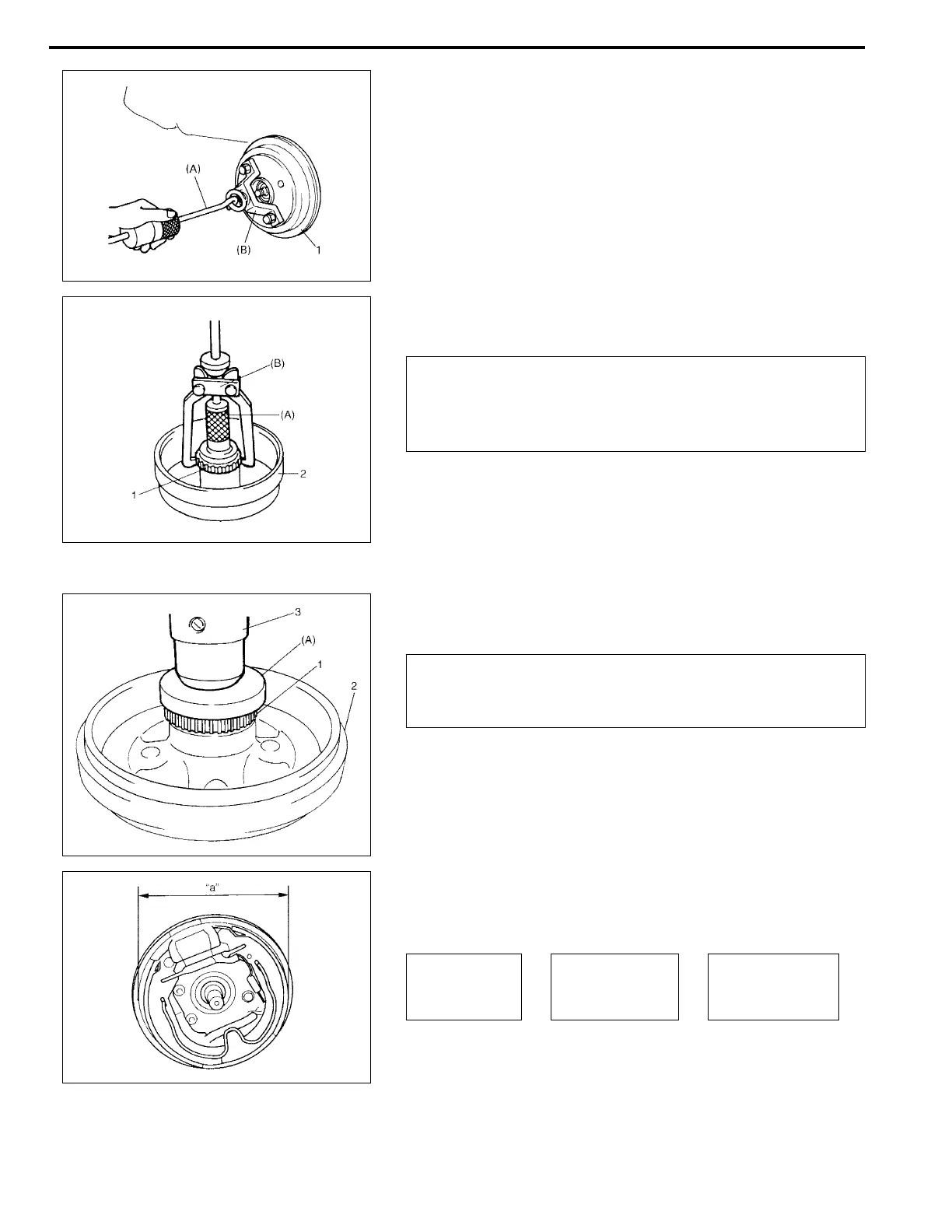 (A)

(B)

1

(B)

(A)

1

2

3

(A)

1

2

"a"